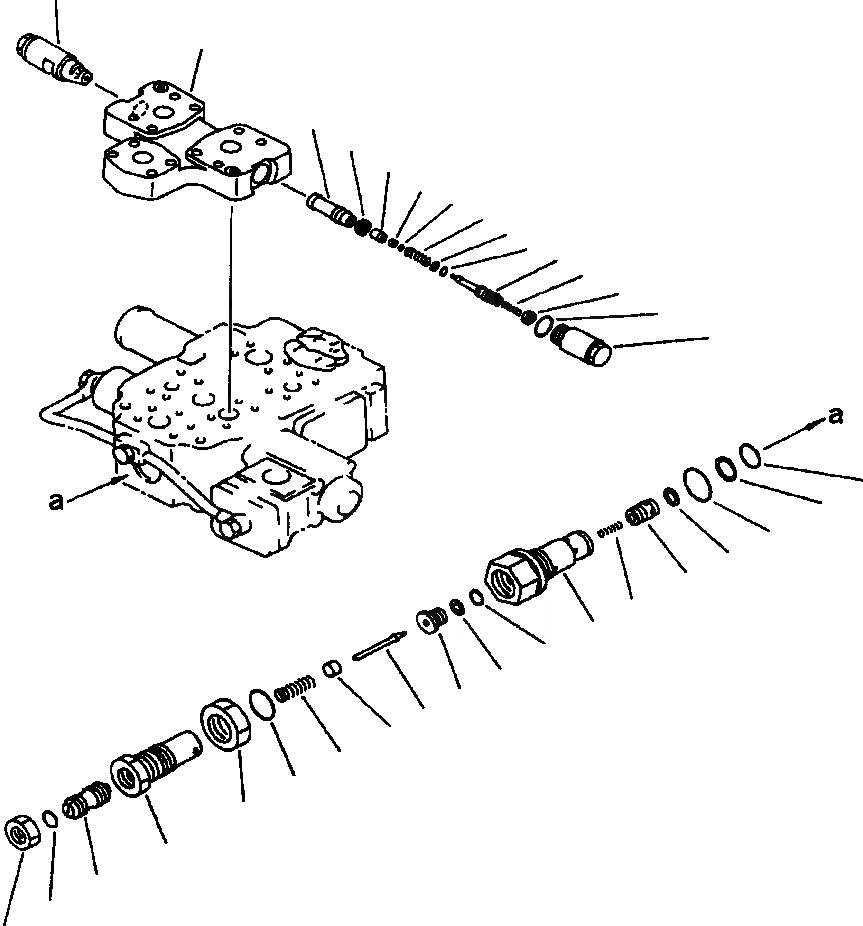 a

a