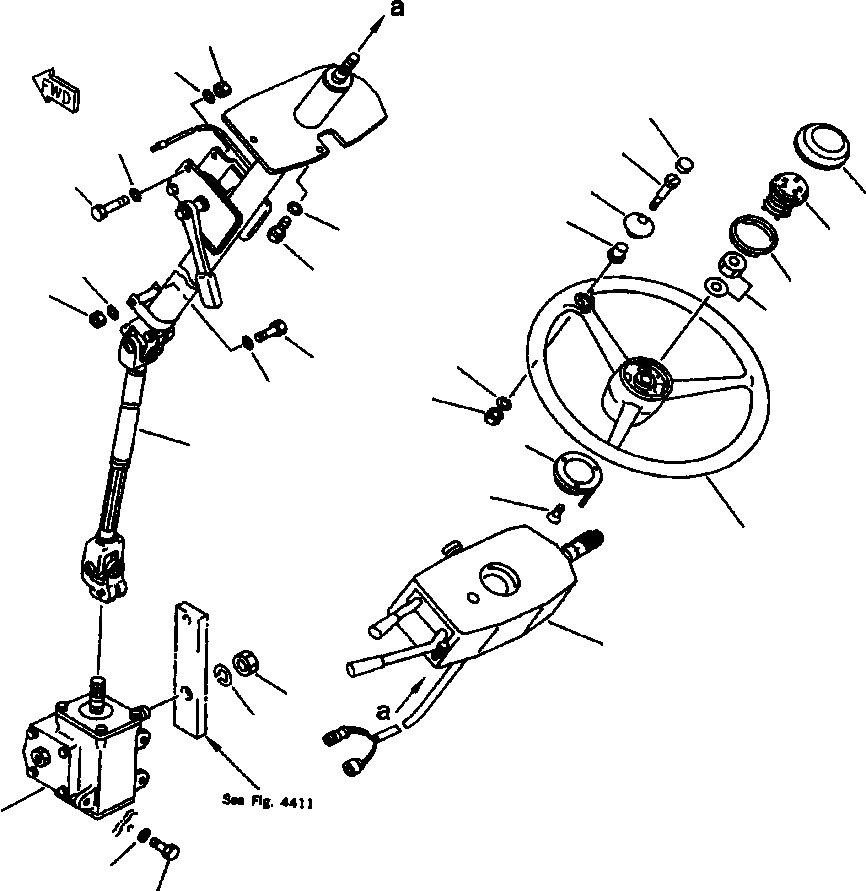 a

FWD

a

See Fig. 4411