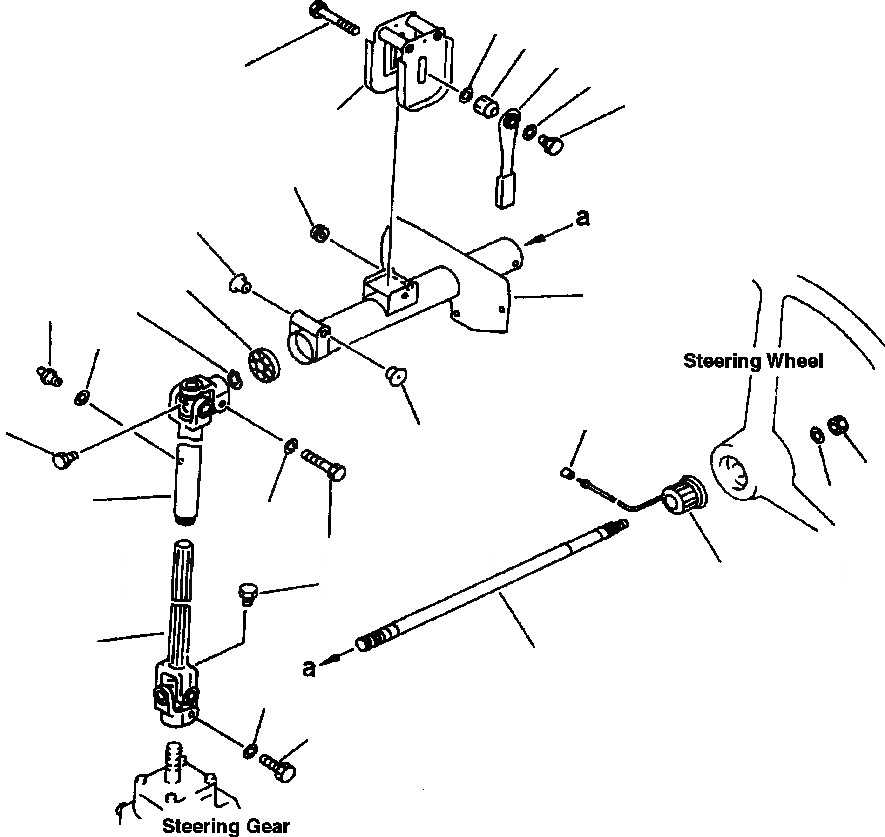 a

Steering Wheel

a

Steering Gear