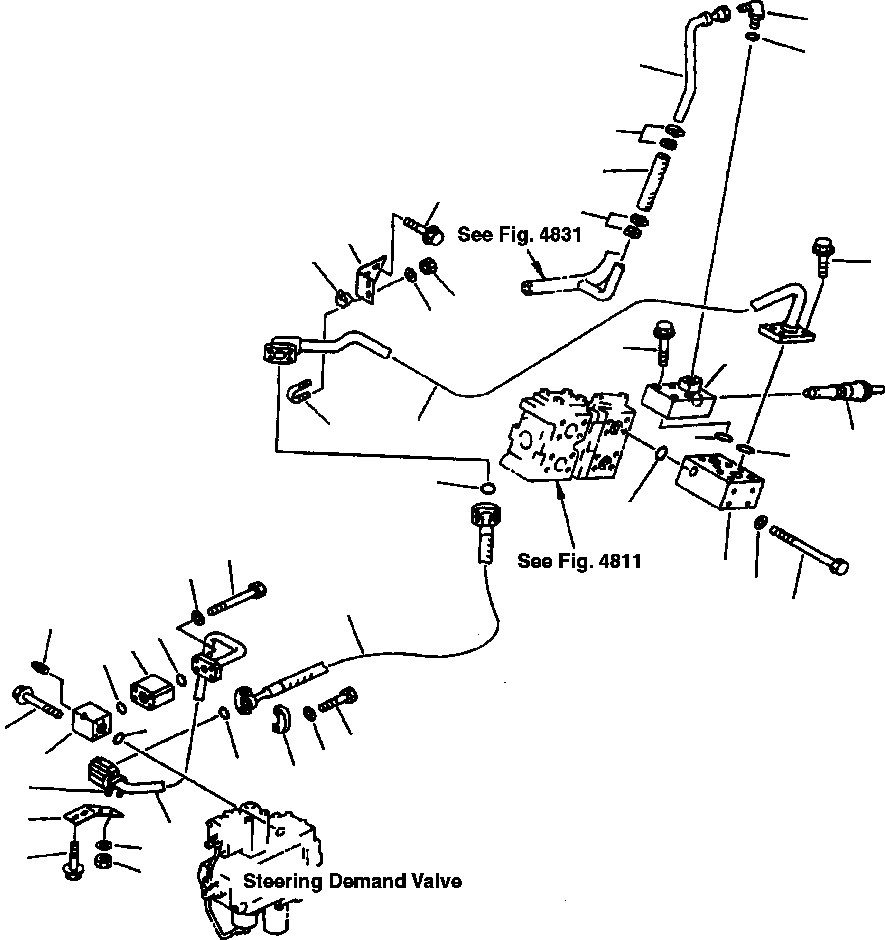 See Fig. 4831

See Fig. 4811

Steering Demand Valve