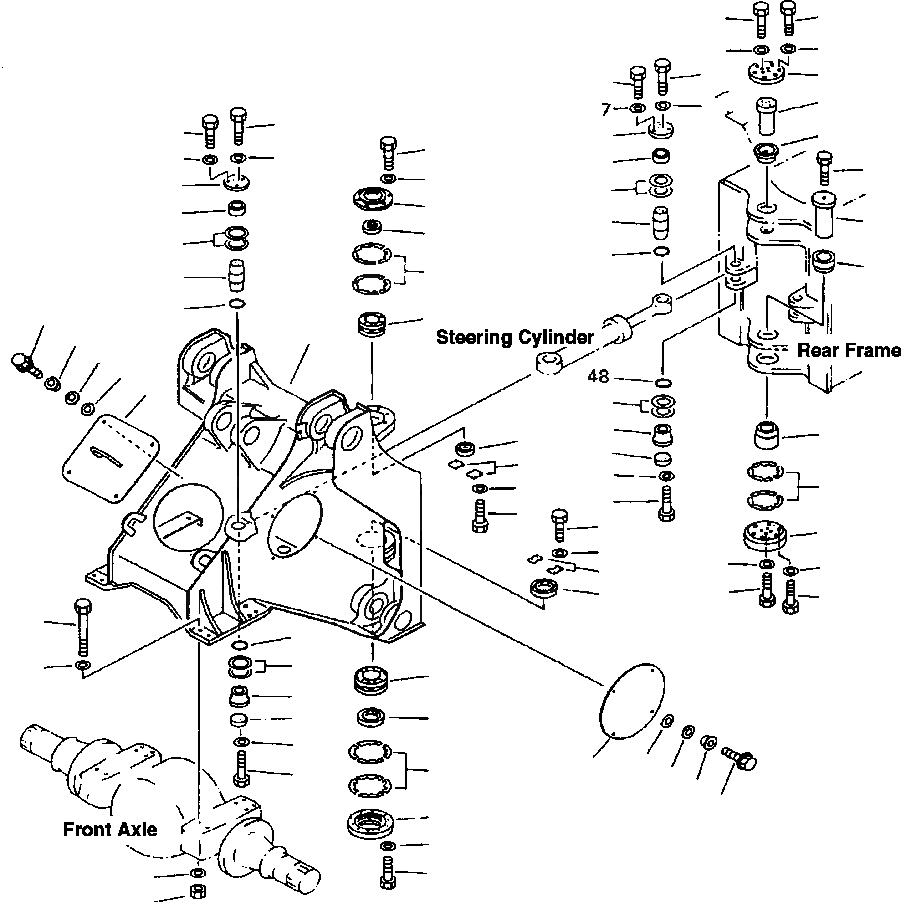 7
Steering Cylinder
Rear Frame
48
Front Axle