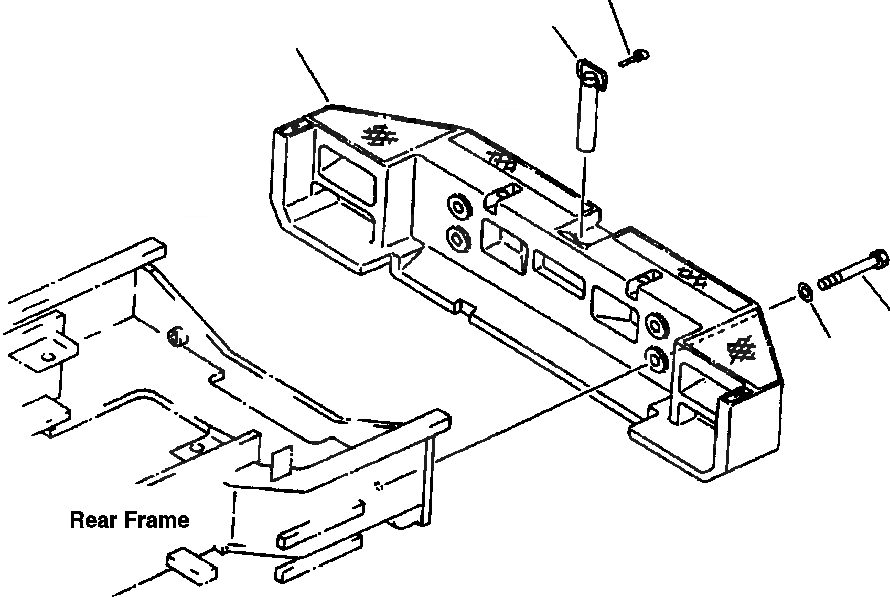 Rear Frame