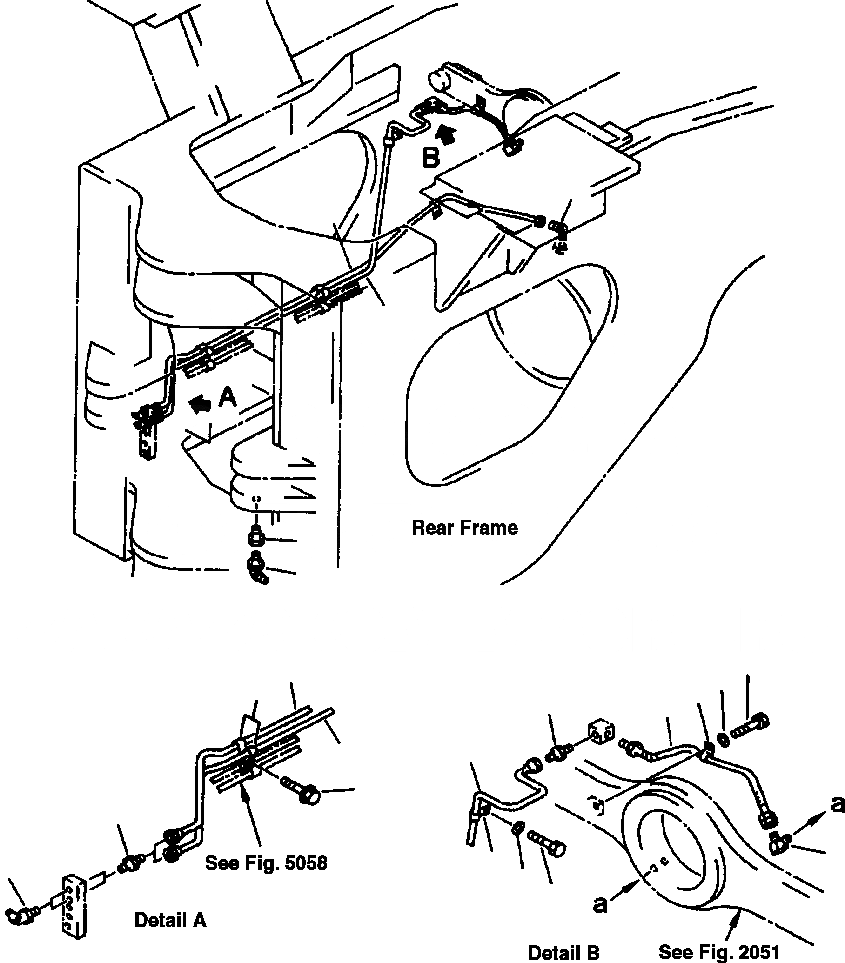 B

A

Rear Frame

See Fig. 5058

Detail A

a

a

Detail B

See Fig. 2051