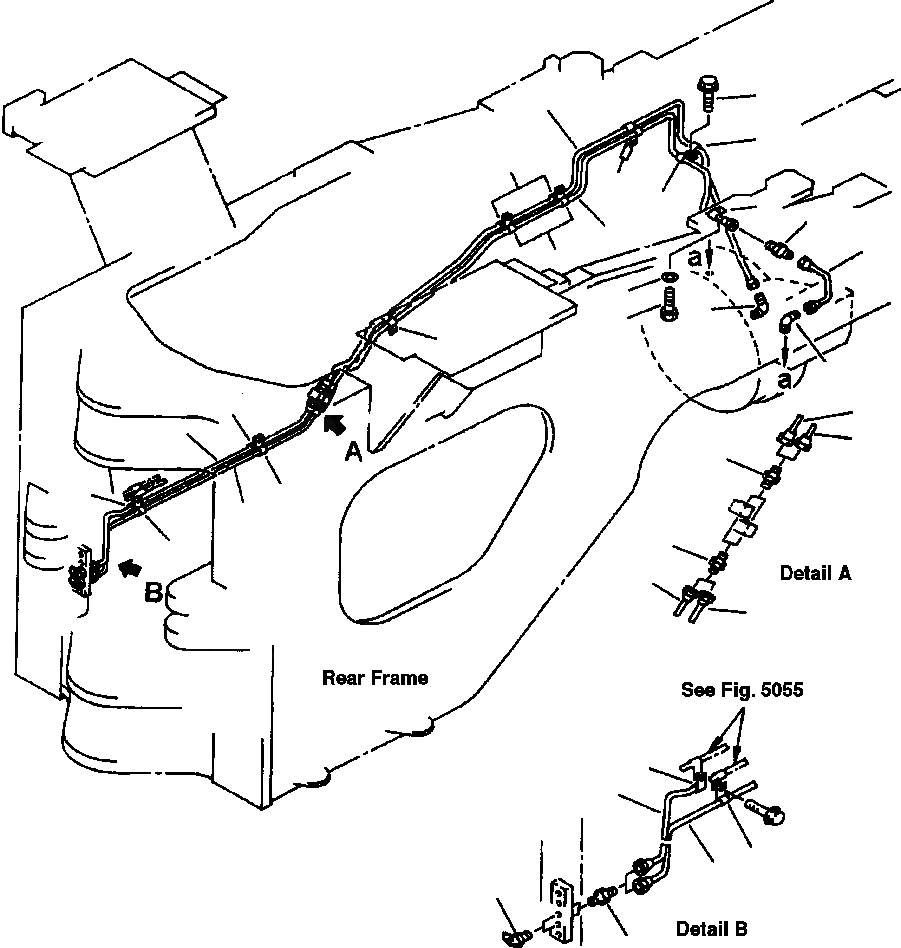 a
a
A
B
Detail A
Rear Frame
See Fig. 5055
Detail B