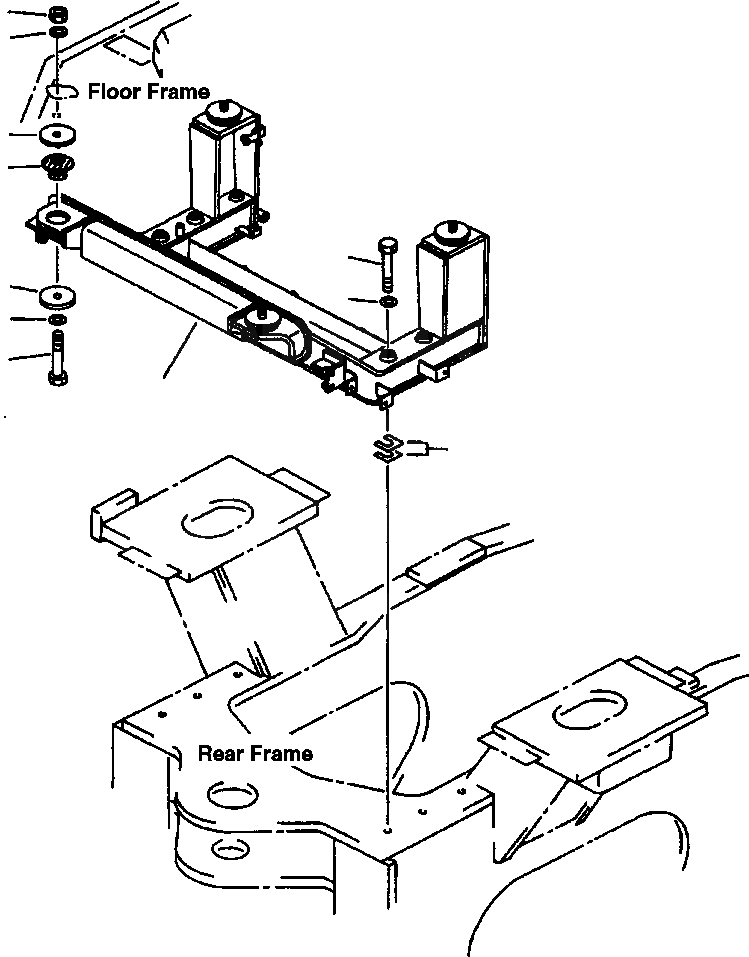 Floor Frame

Rear Frame