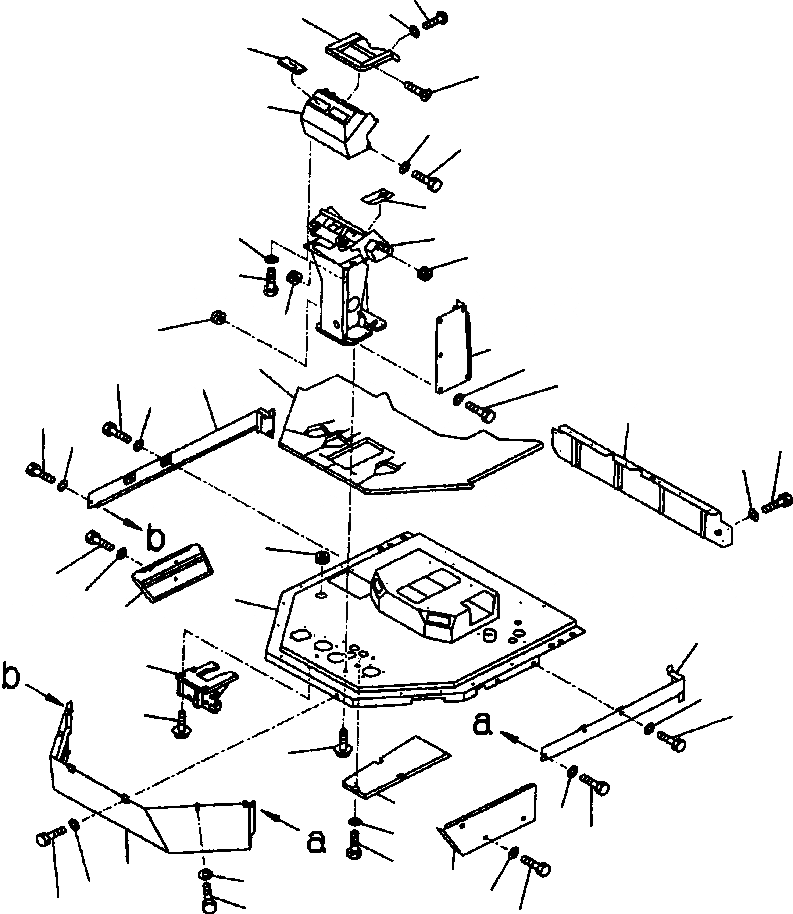 b

b

a

a