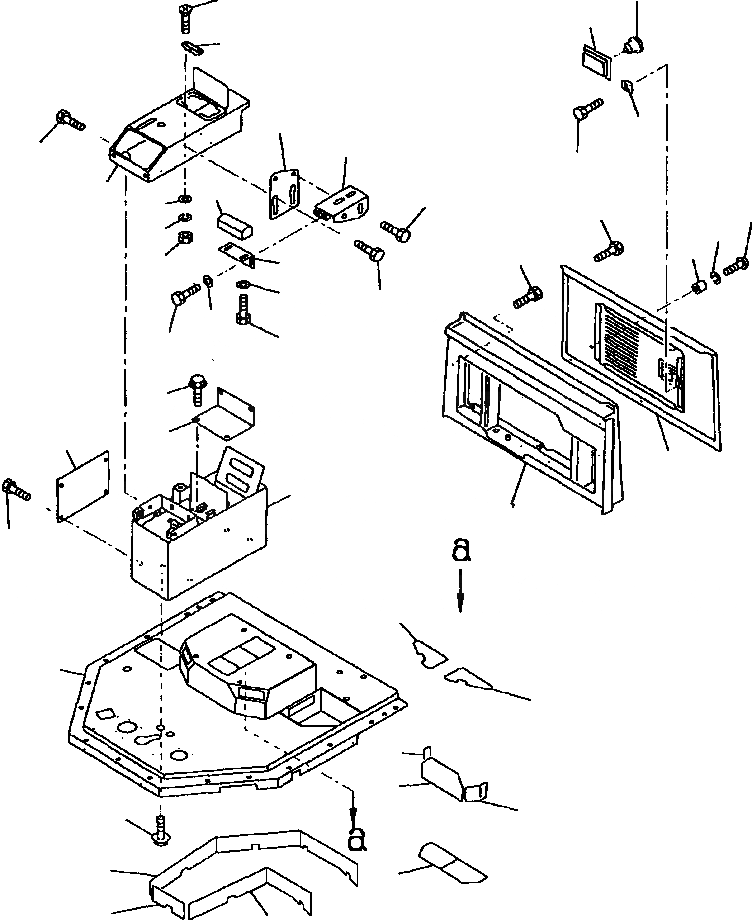 a

a