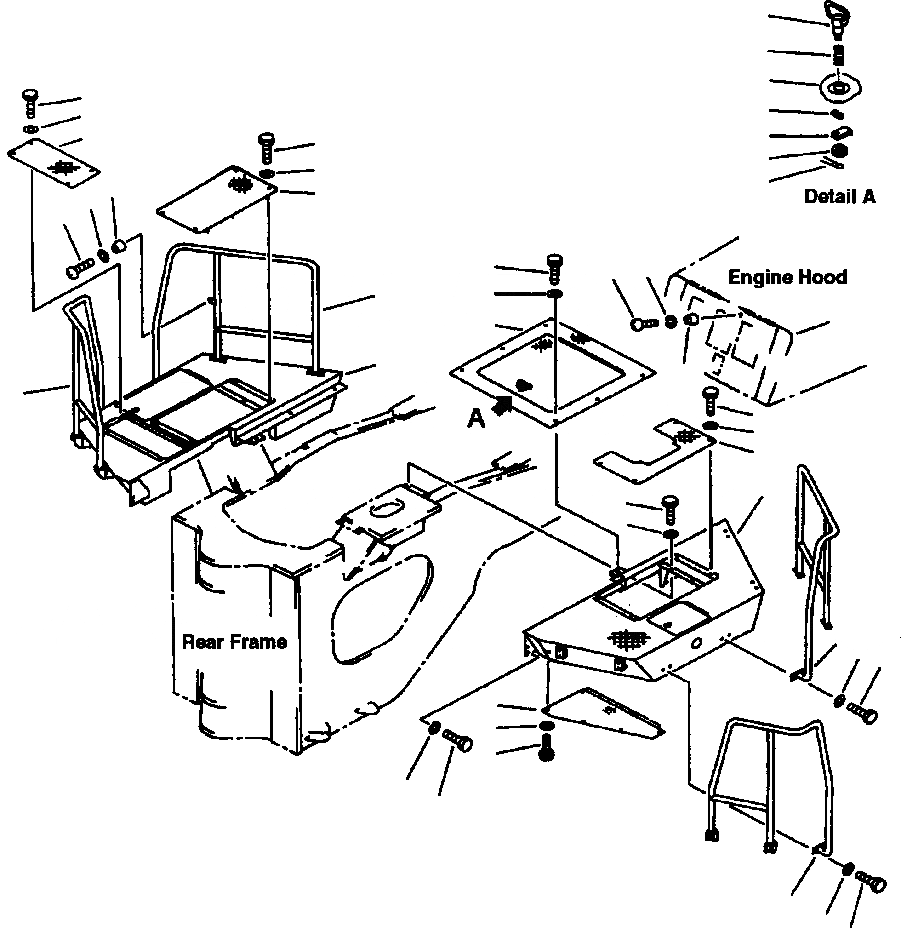 Detail A

Engine Hood

A

Rear Frame