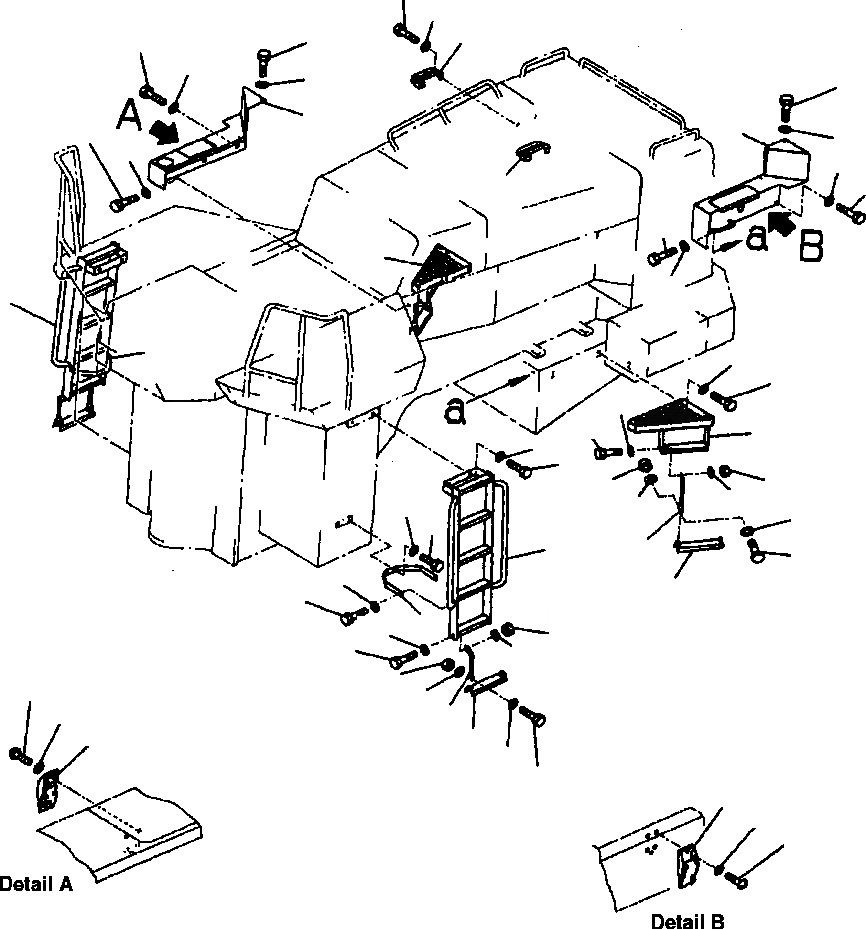 A
a
B
a
Detail A
Detail B