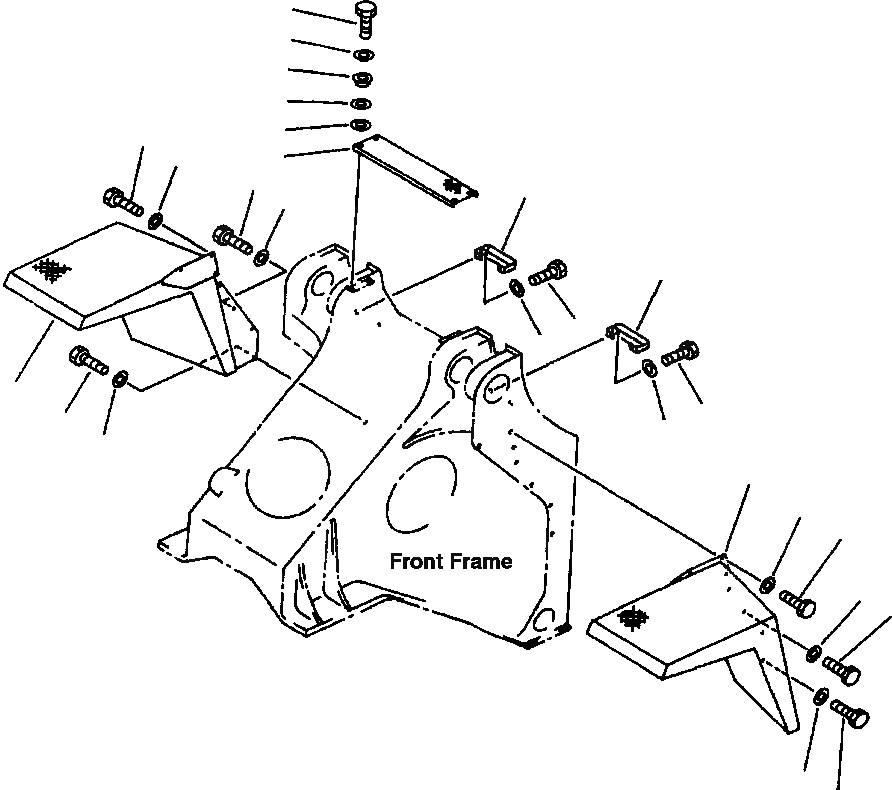 Front Frame