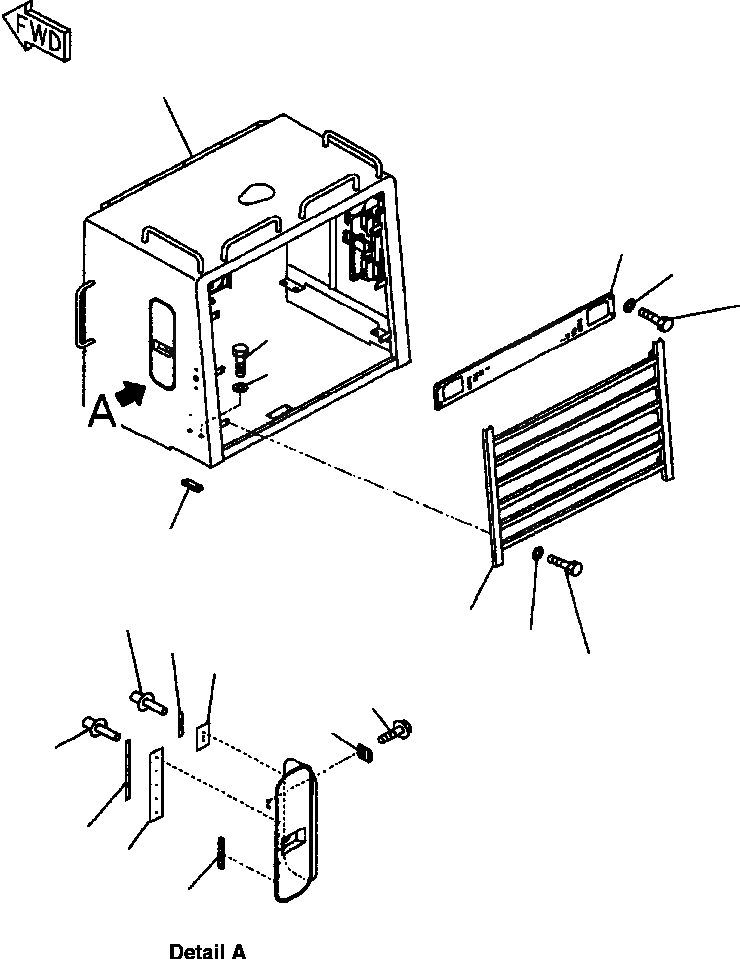 FWD

A

Detail A