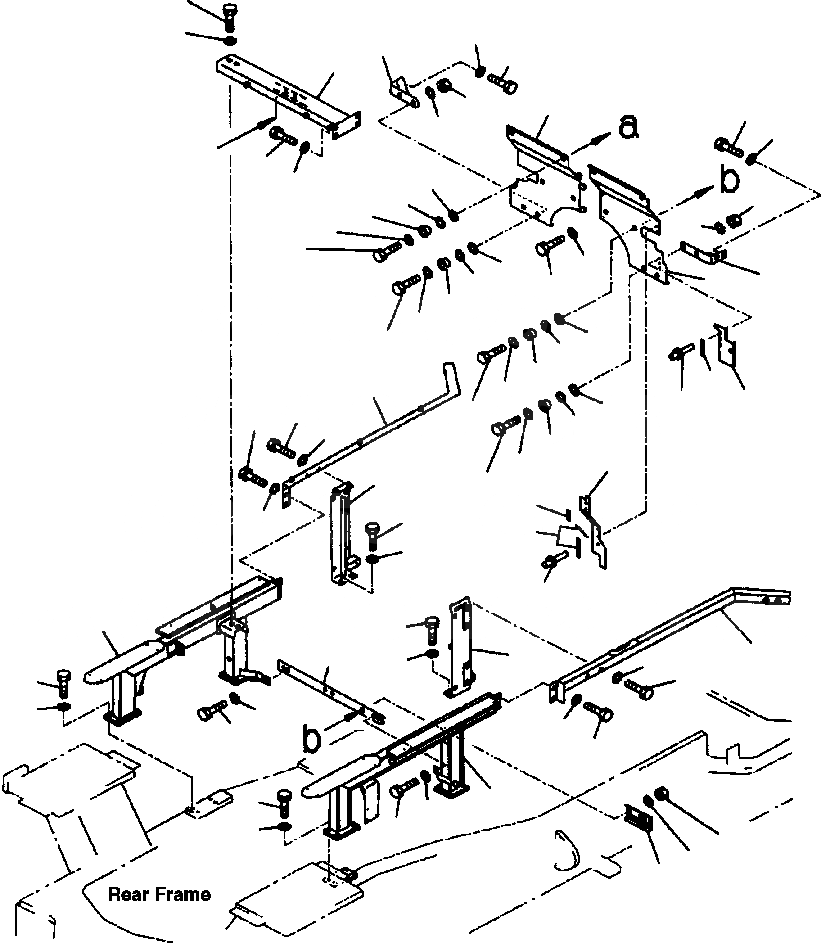 a

b

b

Rear Frame