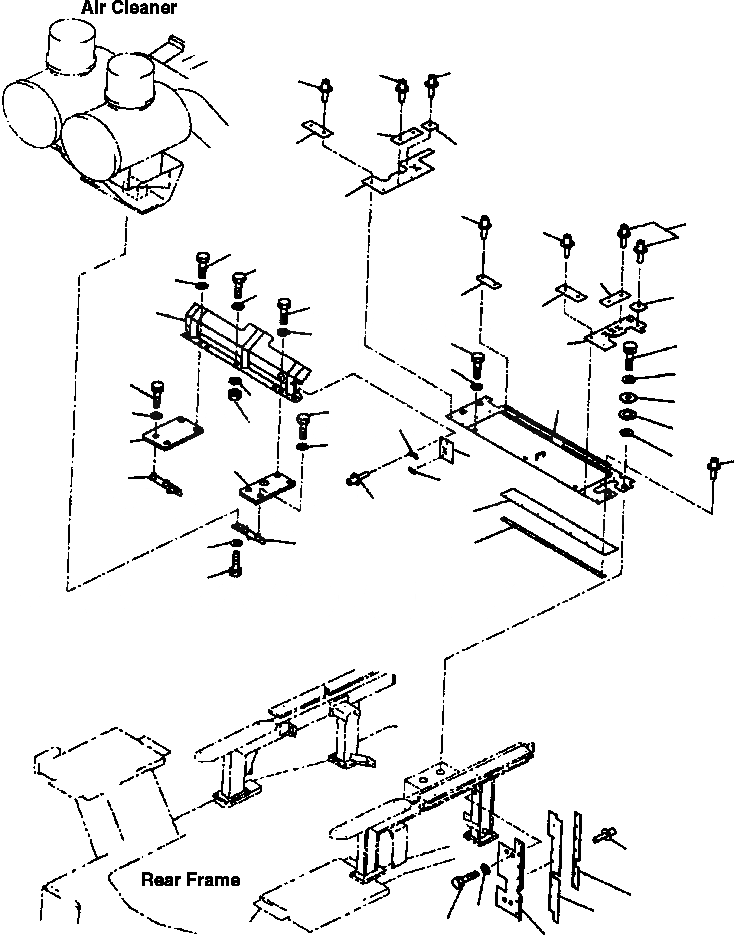 Air Cleaner

Rear Frame