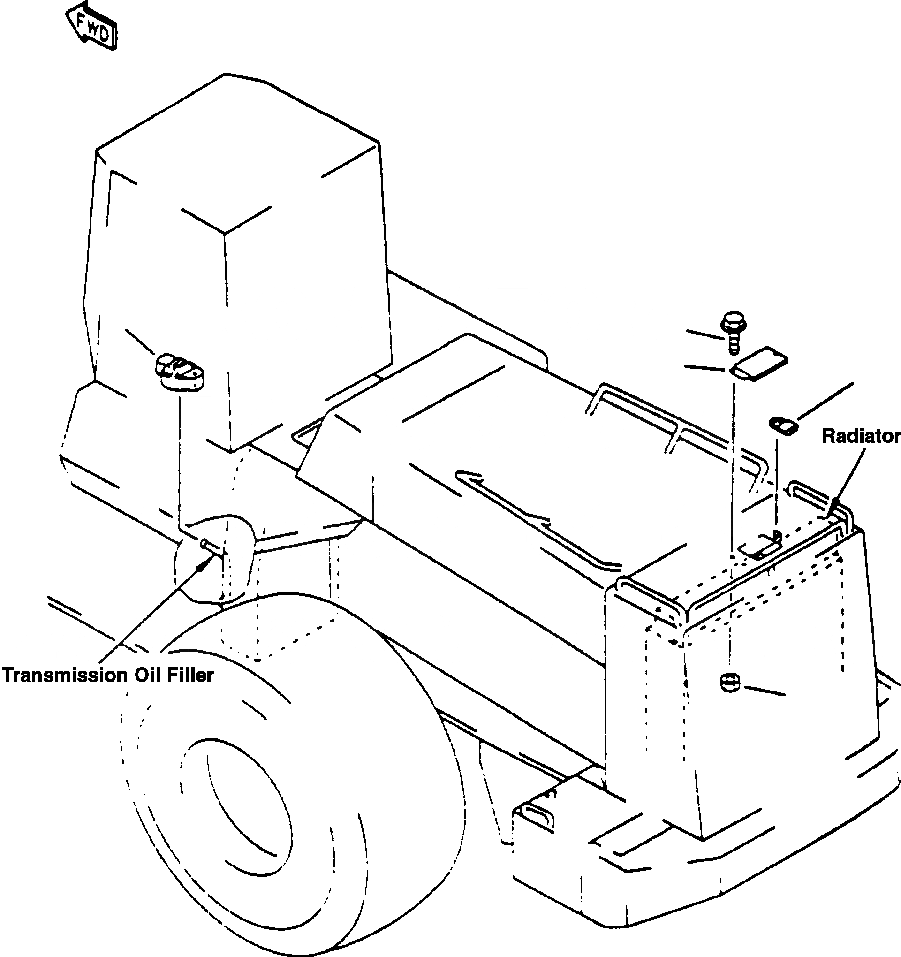 FWD

Radiator

Transmission Oil Filler