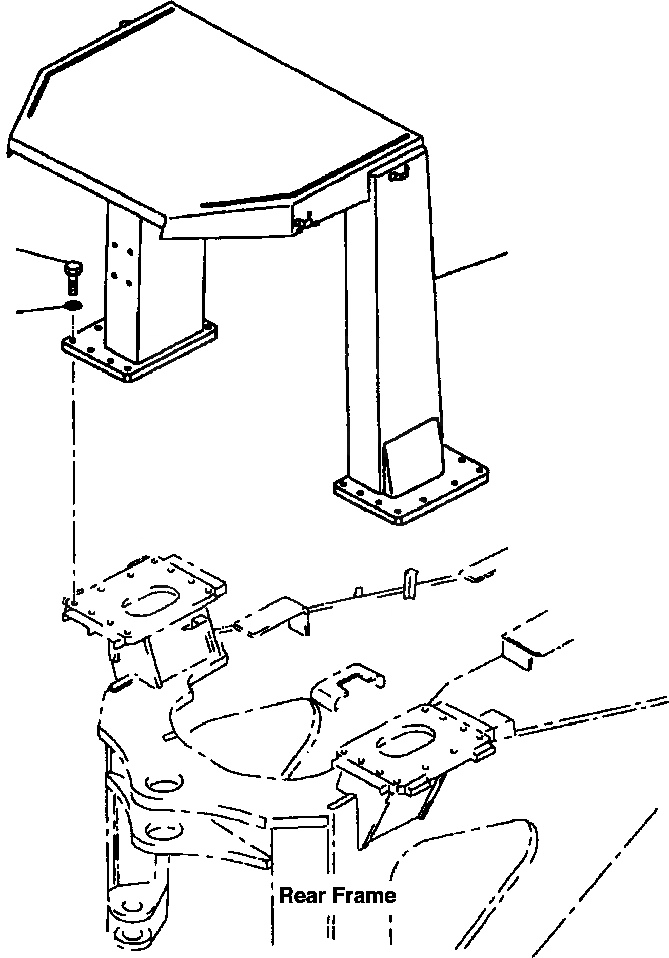 Rear Frame