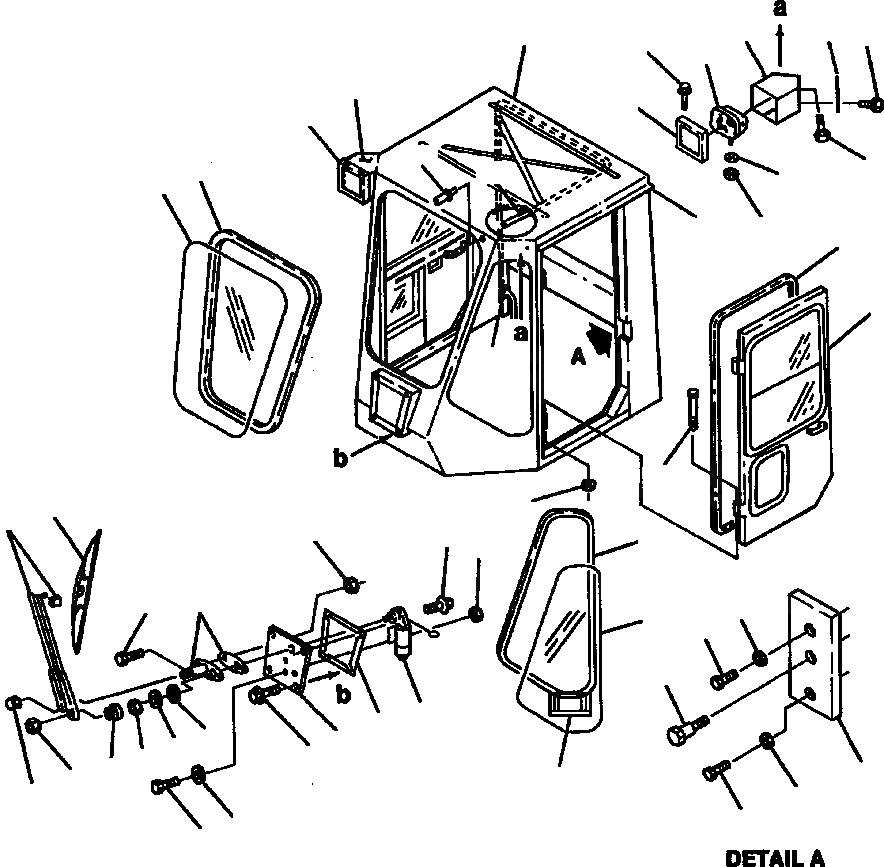 a
a
A
b
b
DETAIL A