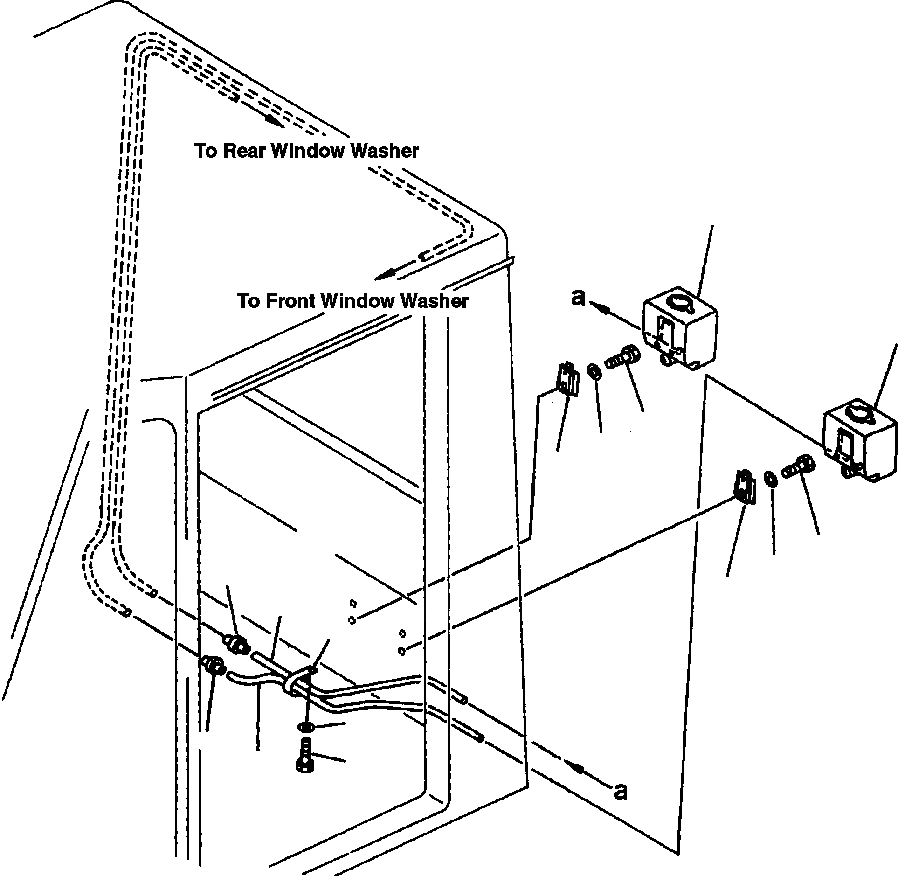 To Rear Window Washer

To Front Window Washer

a

a