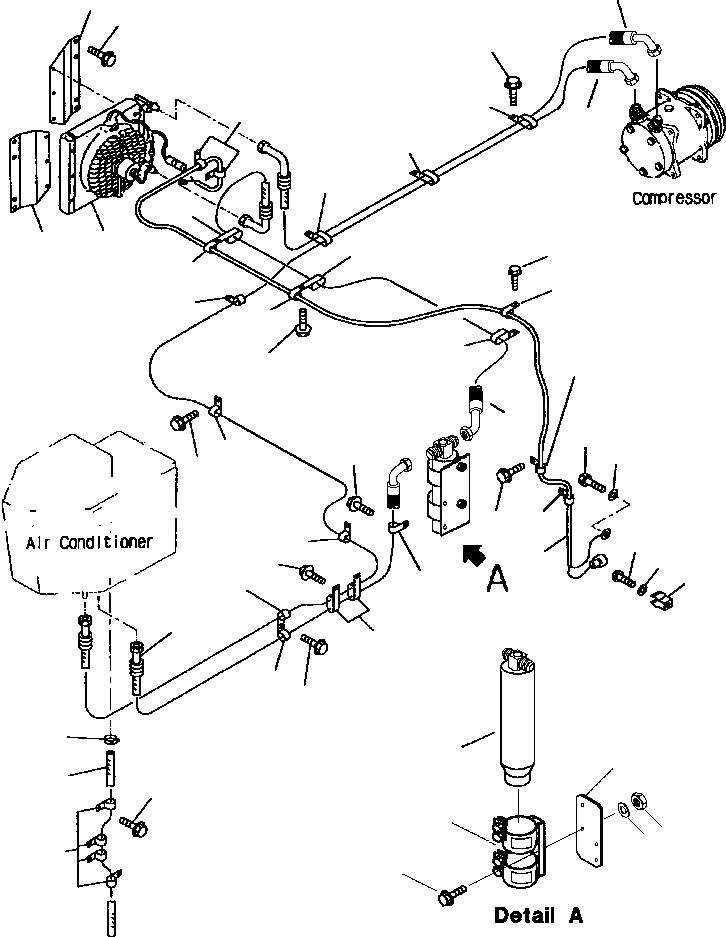 Compressor

Air Conditioner

A

Detail A