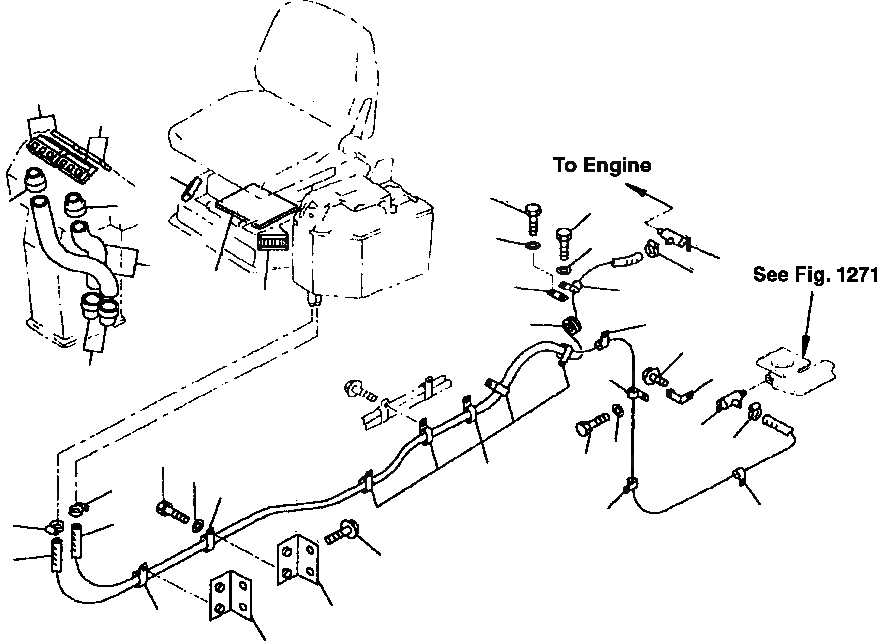 To Engine

See Fig. 1271