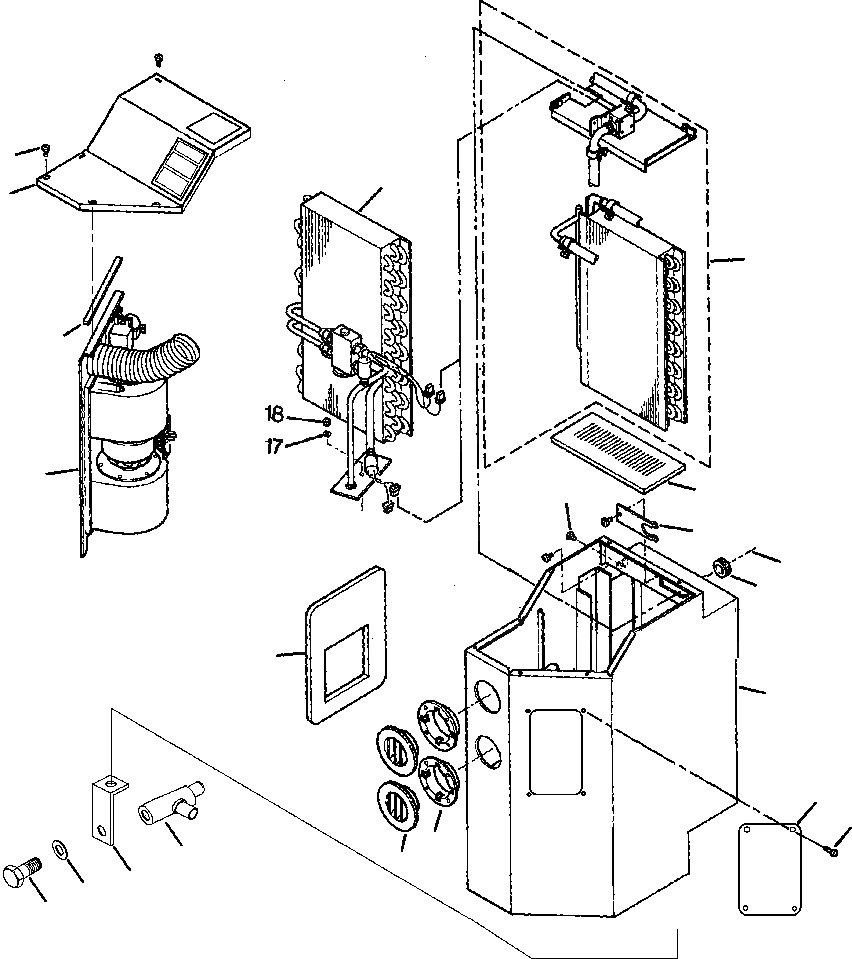 18
17