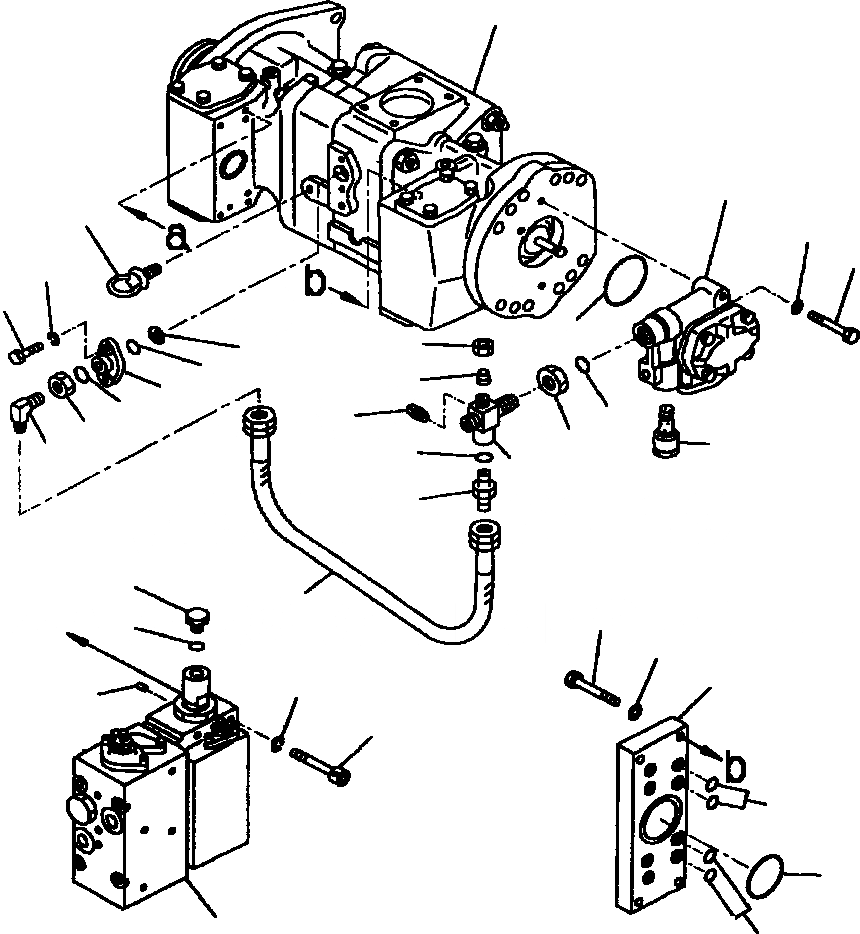 a
b
b