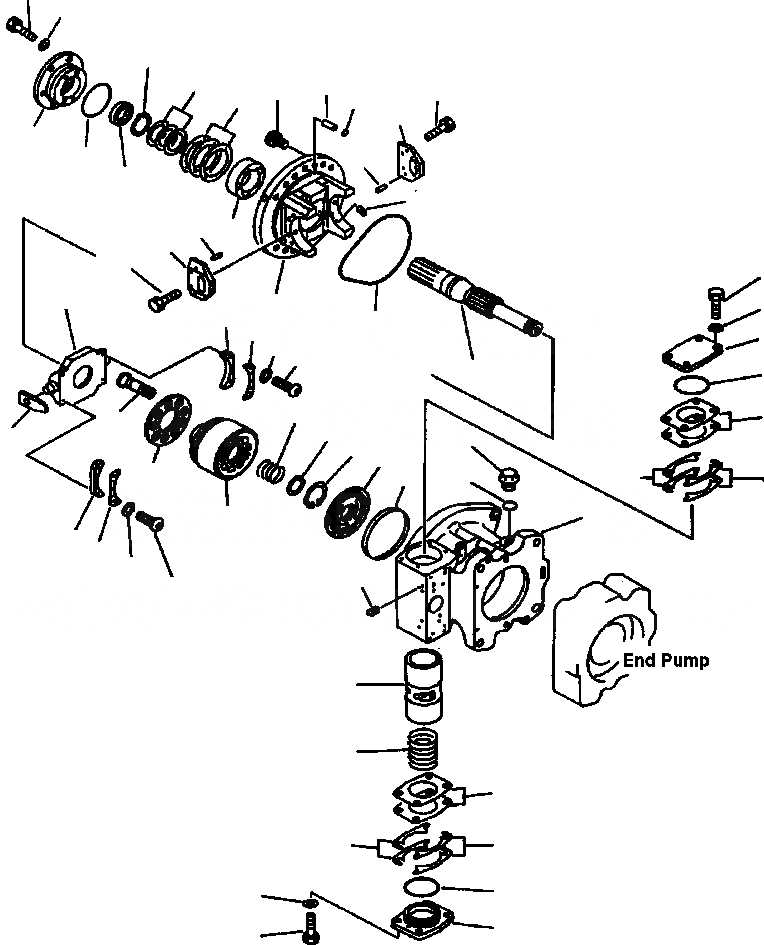 End Pump