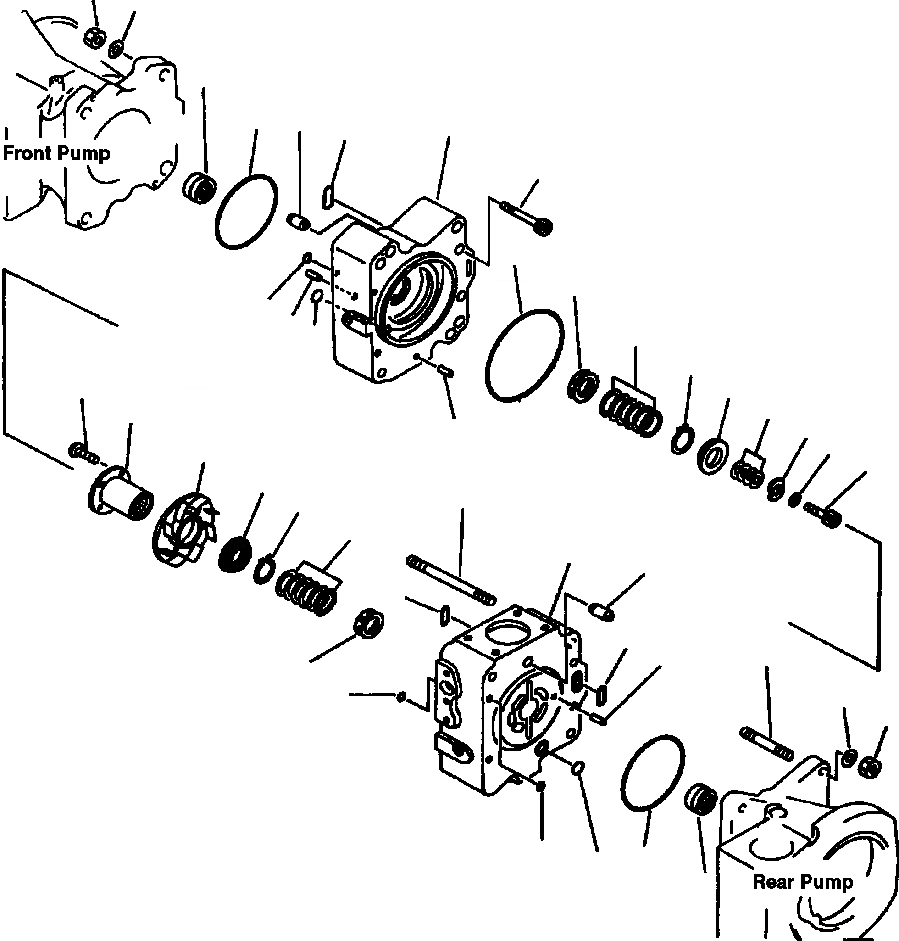 Front Pump

Rear Pump