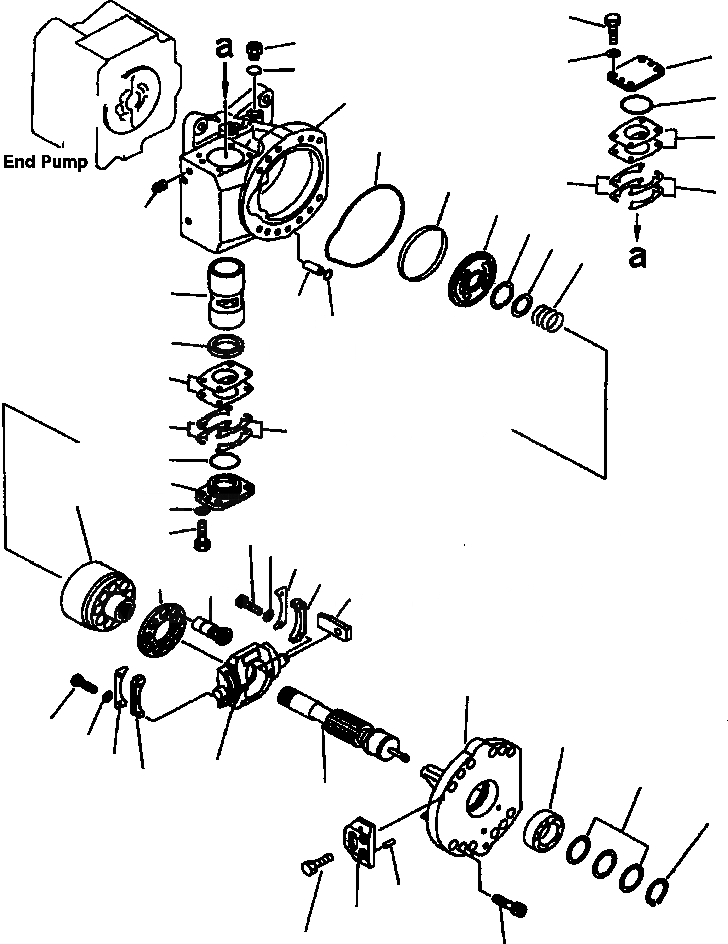 End Pump

a

a