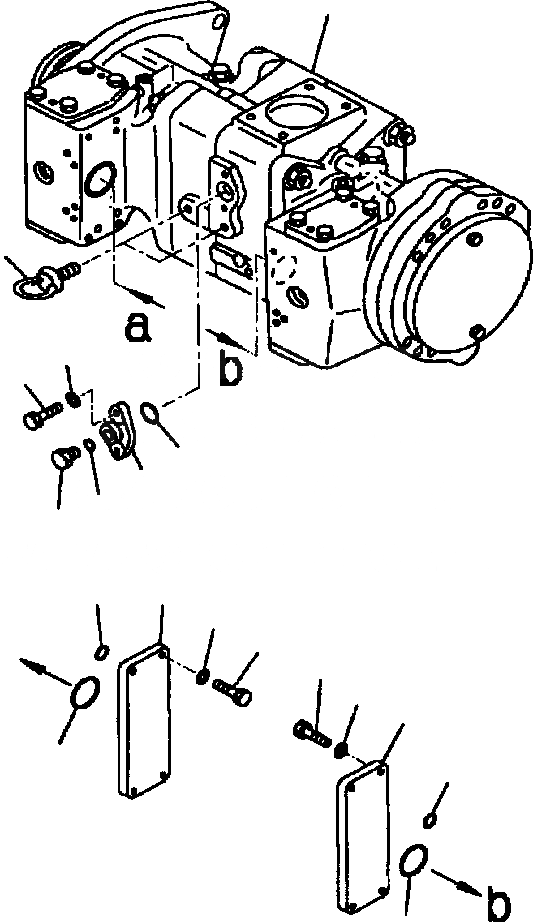 a
b
b