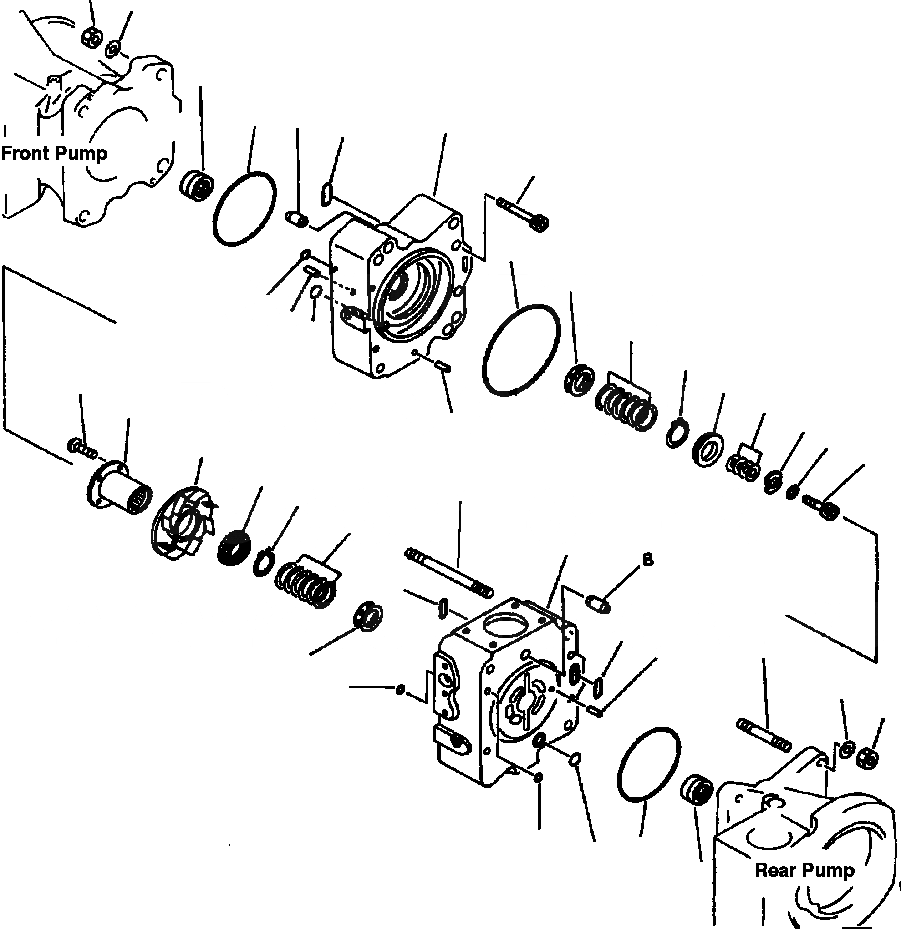 Front Pump

B

Rear Pump