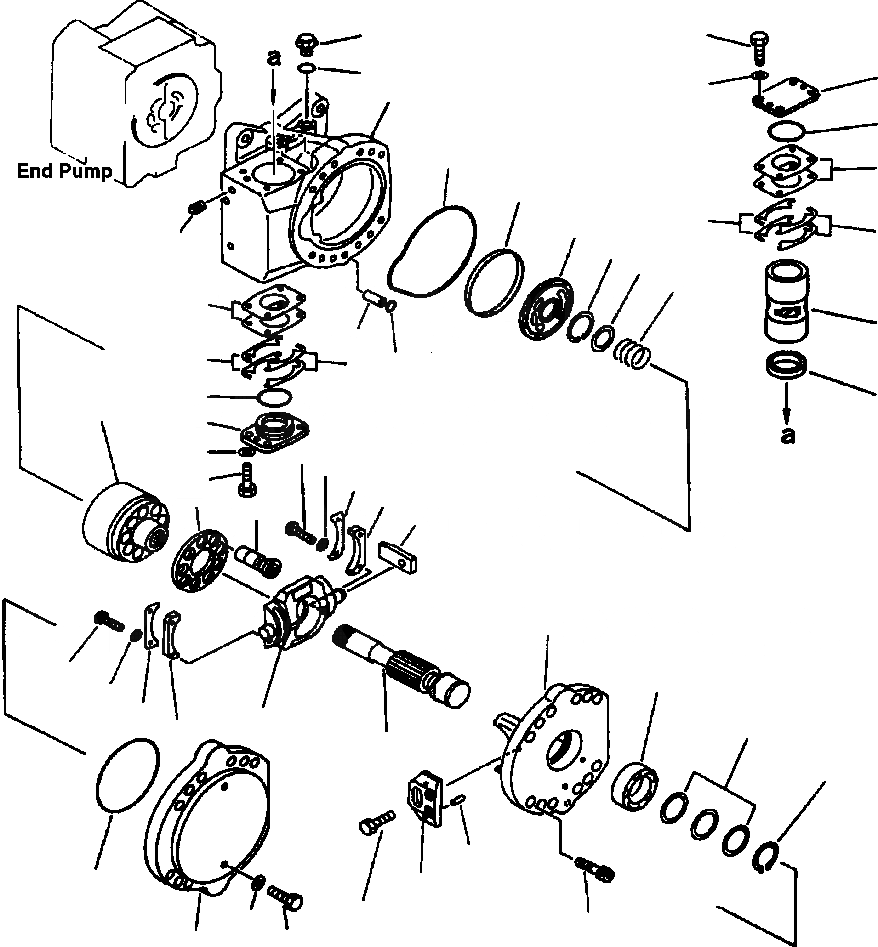 End Pump
a
a