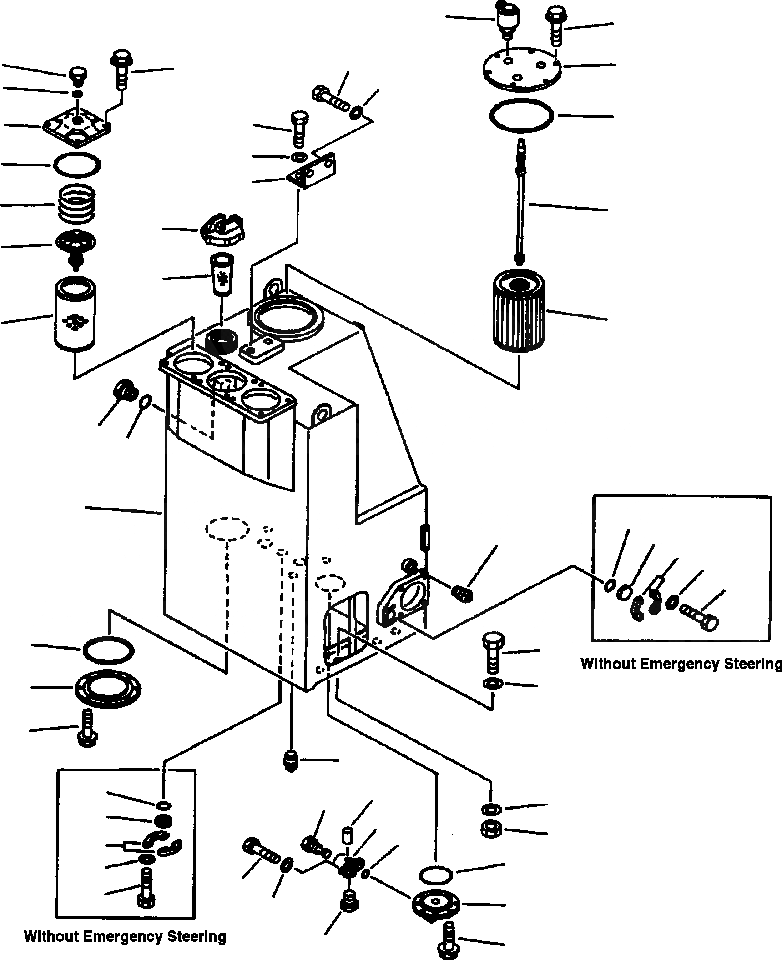 Without Emergency Steering

Without Emergency Steering