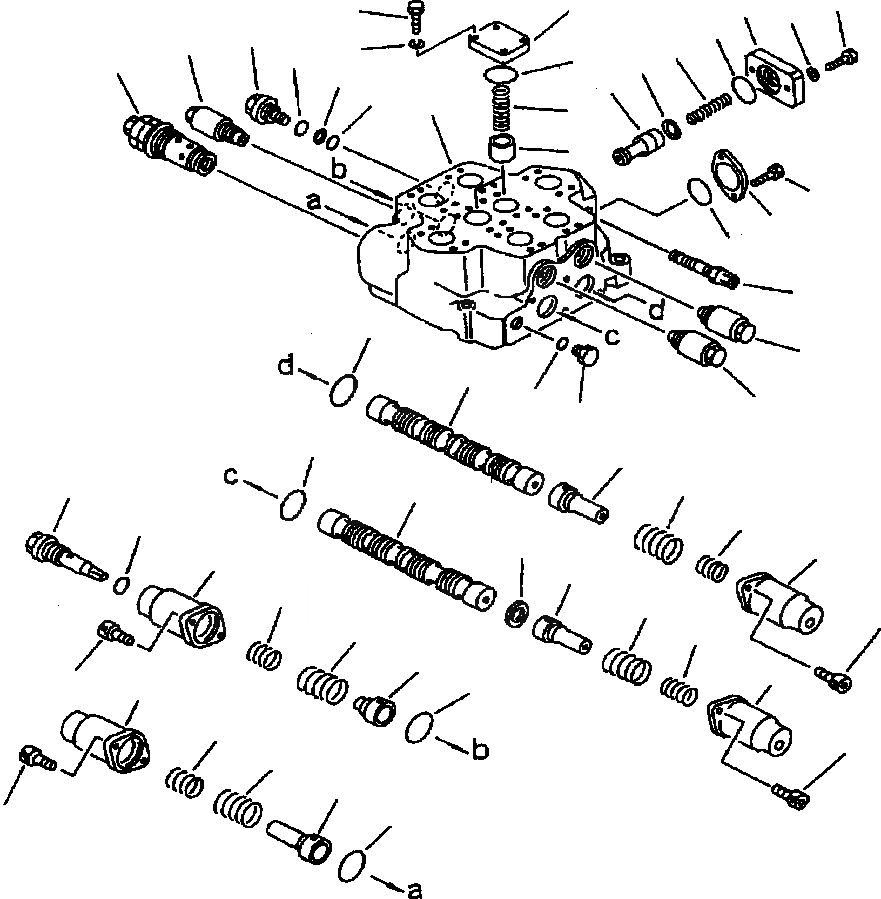 b
a
d
c
d
c
b
a