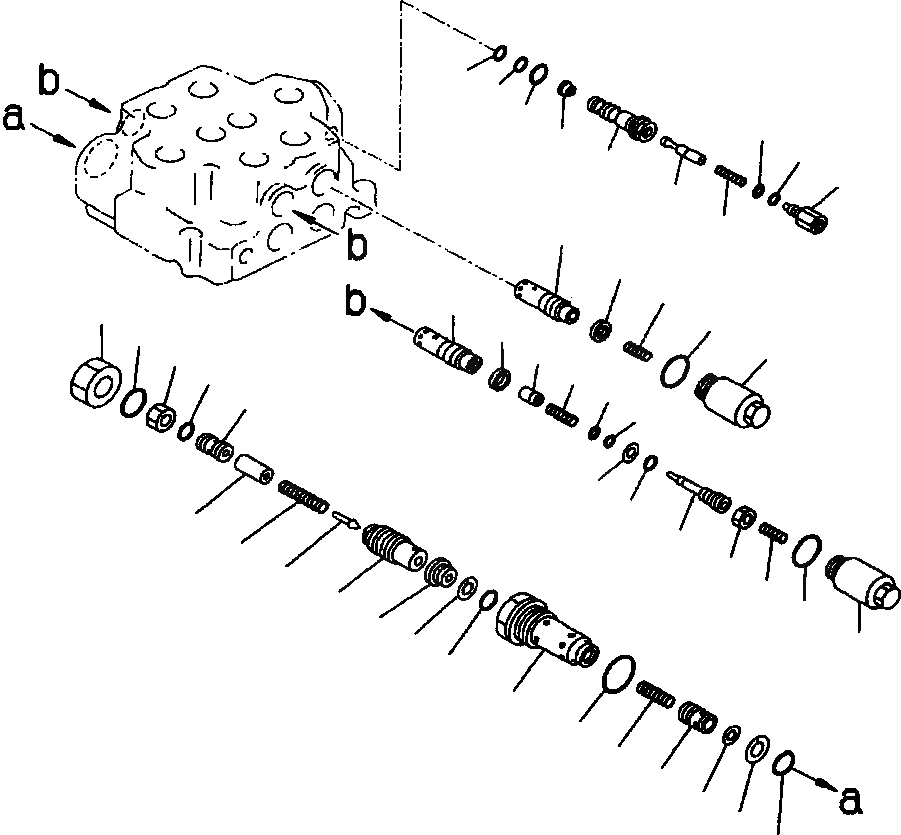 b
a
b
b
a