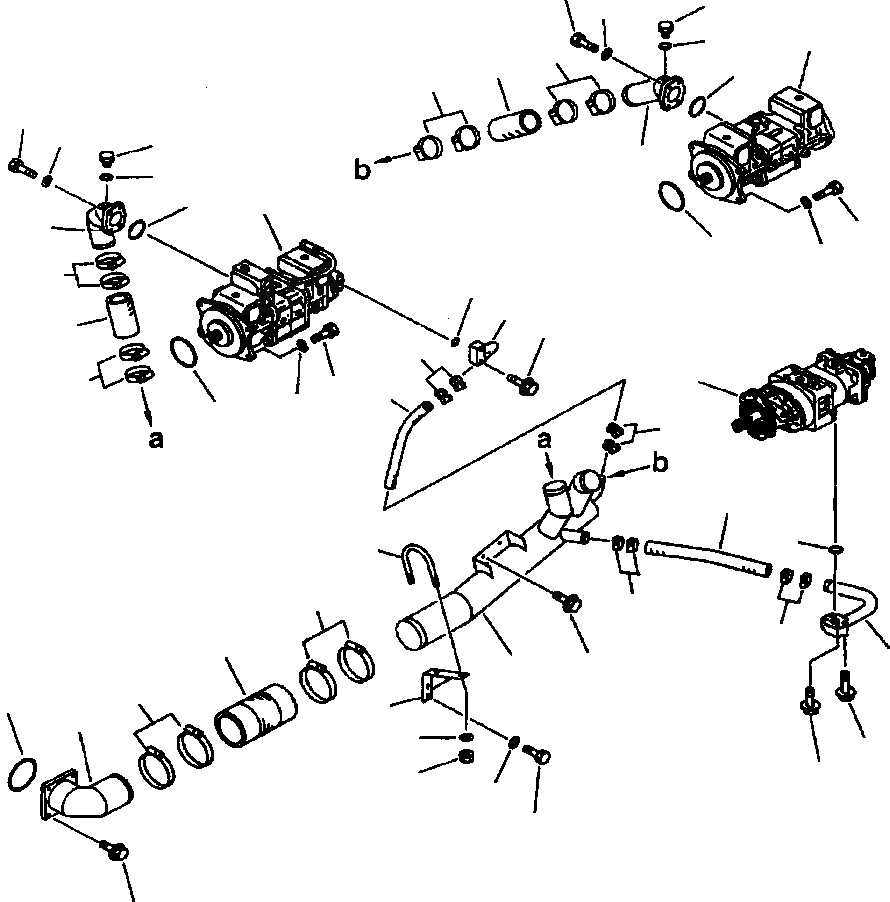 b
a
a
b