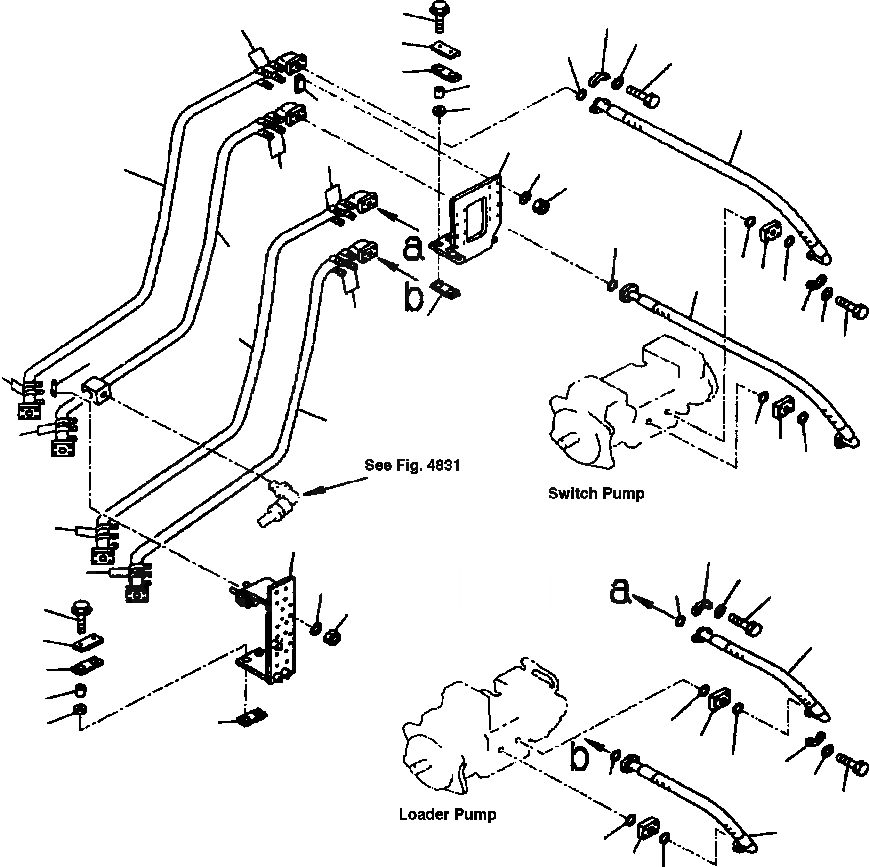 a
b
See Fig. 4831
Switch Pump
a
b
Loader Pump