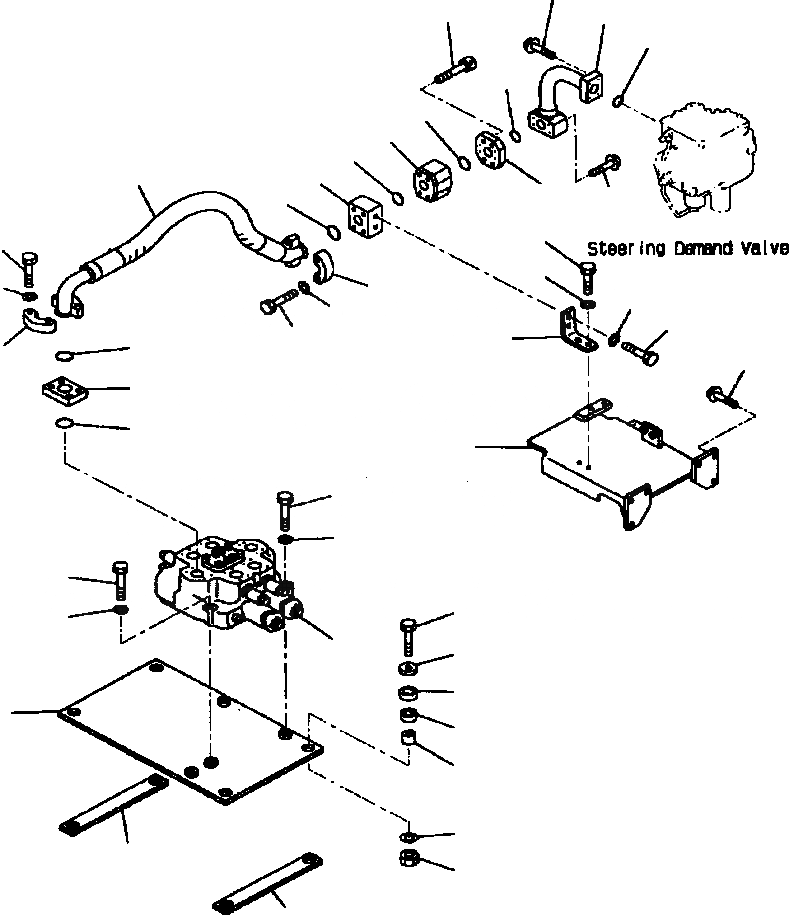 Steering Demand Valve