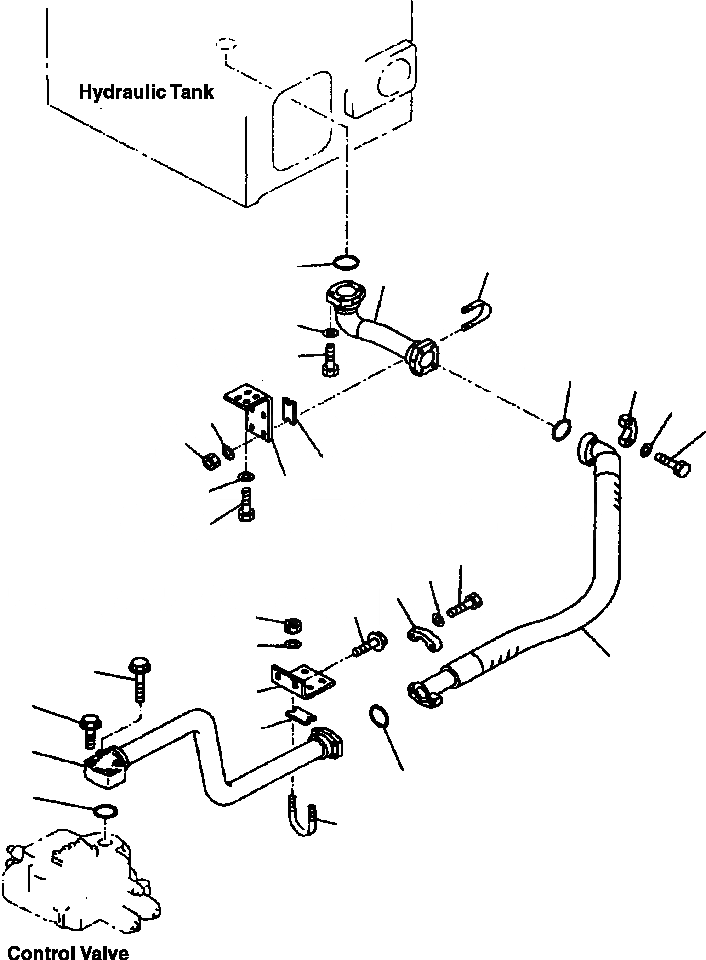 Hydraulic Tank

Control Valve