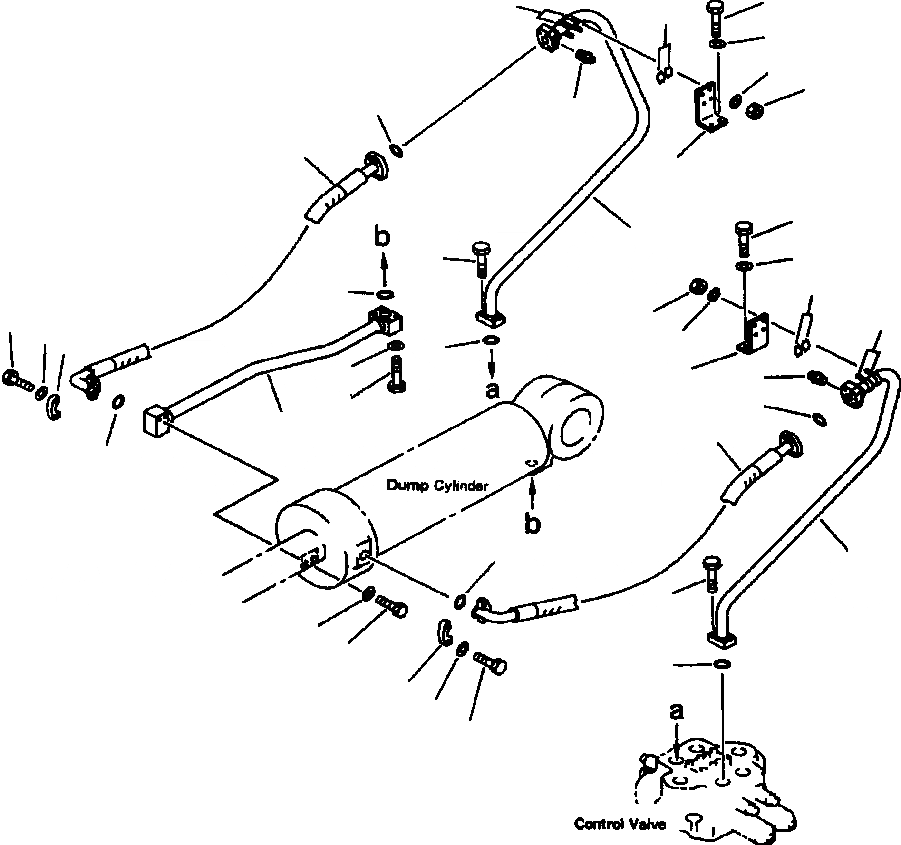 b
a
Dump Cylinder
b
a
Control Valve