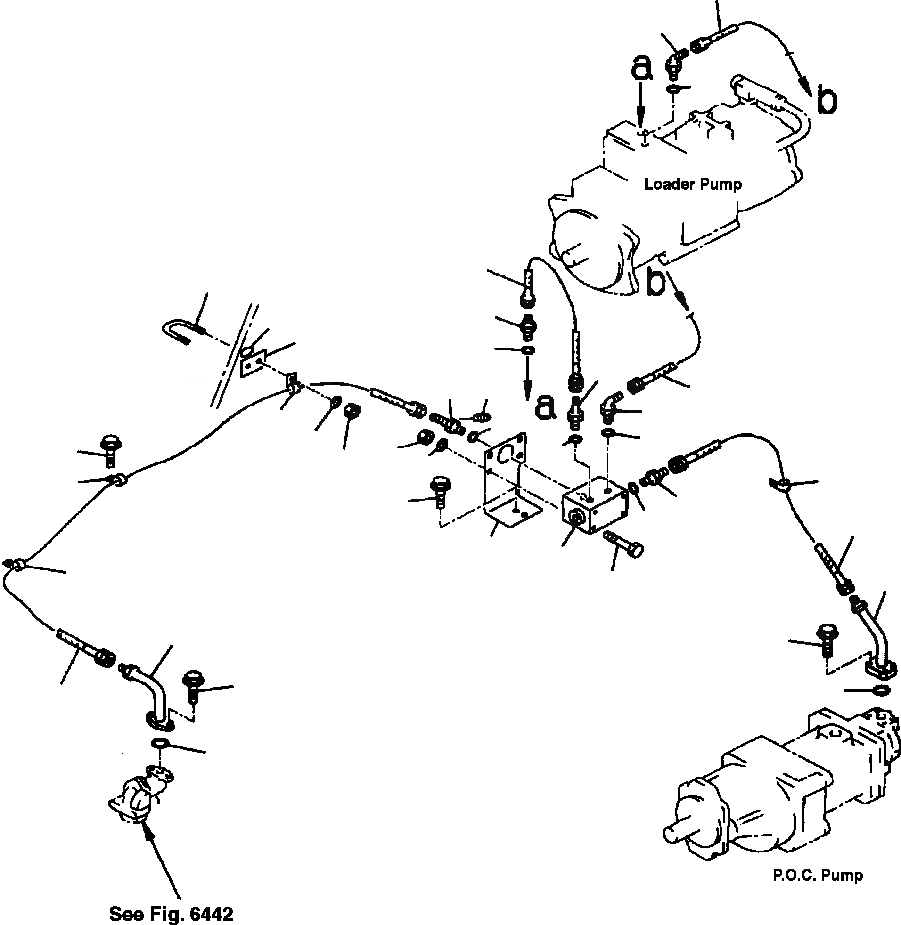 a

b

Loader Pump

b

a

P.O.C. Pump

See Fig. 6442