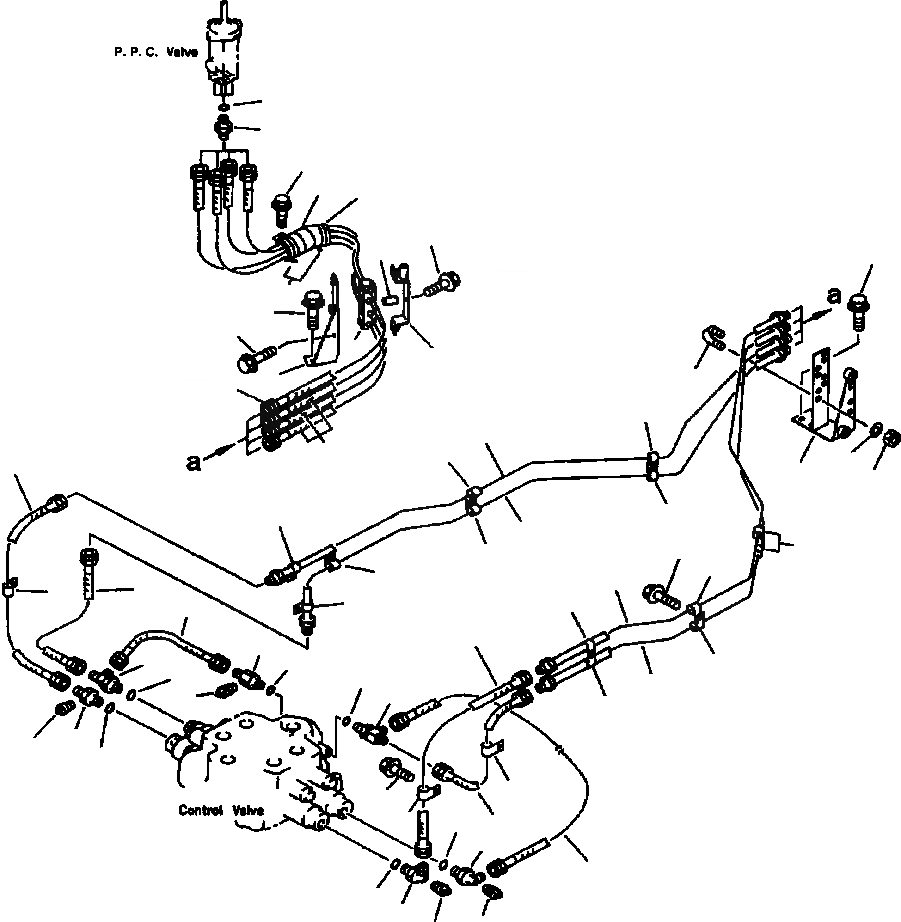 P. P. C. Valve

a

a

Control Valve