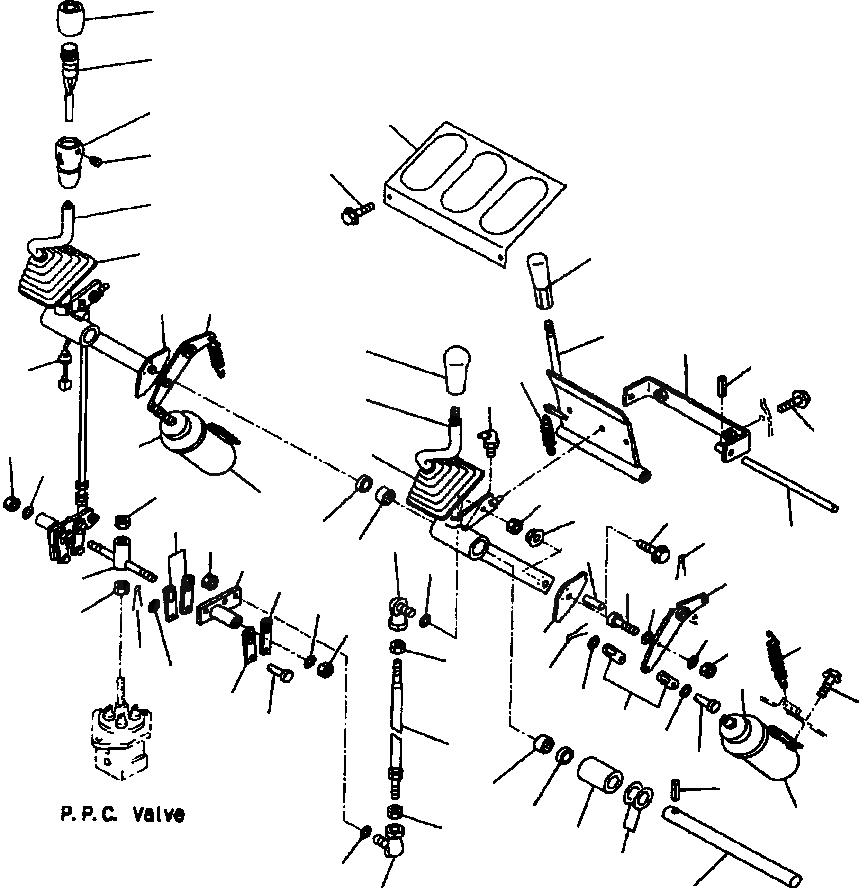 P. P. C. Valve