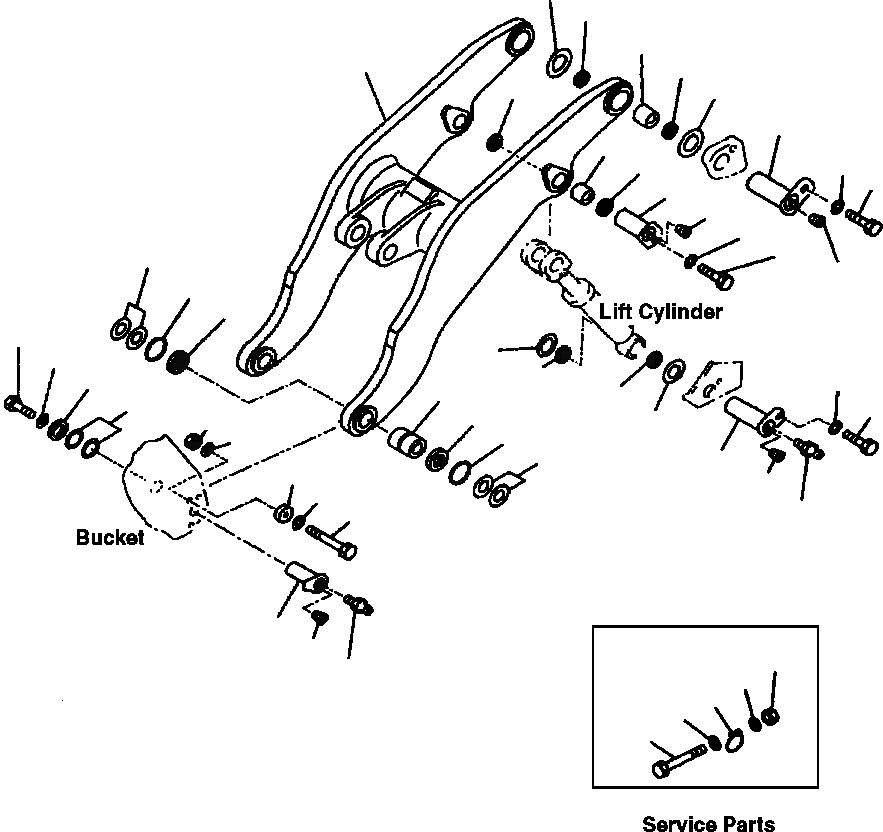 Lift Cylinder

Bucket

Service Parts