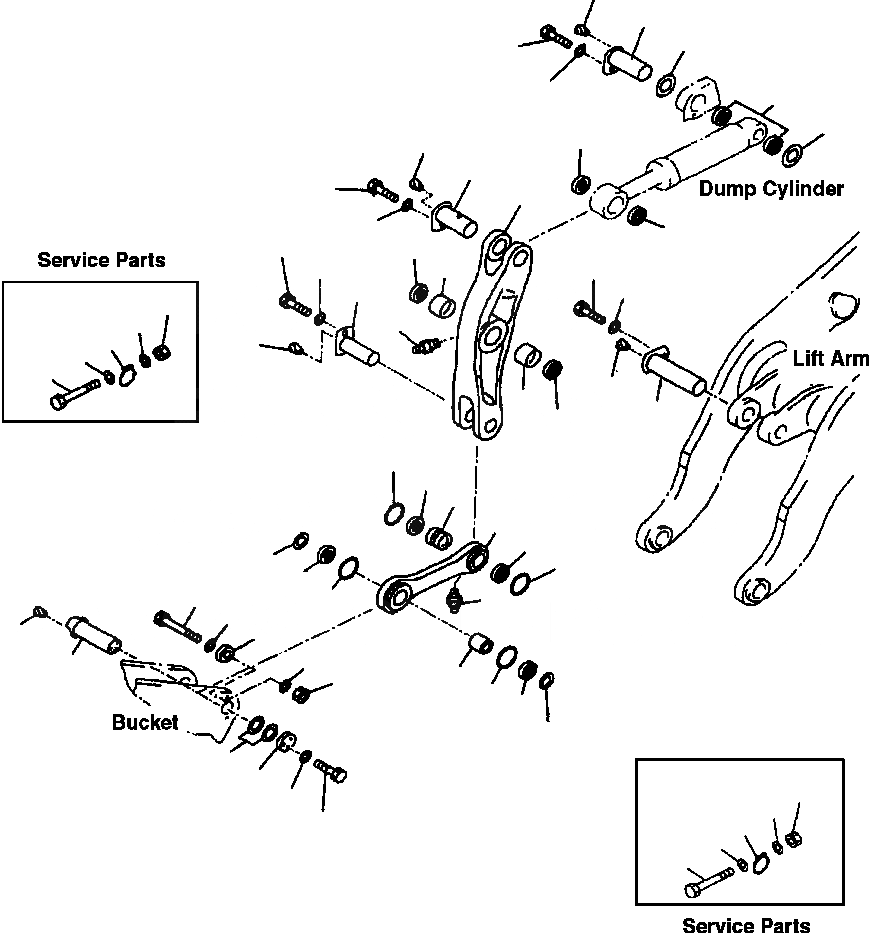 Dump Cylinder

Service Parts

Lift Arm

Bucket

Service Parts