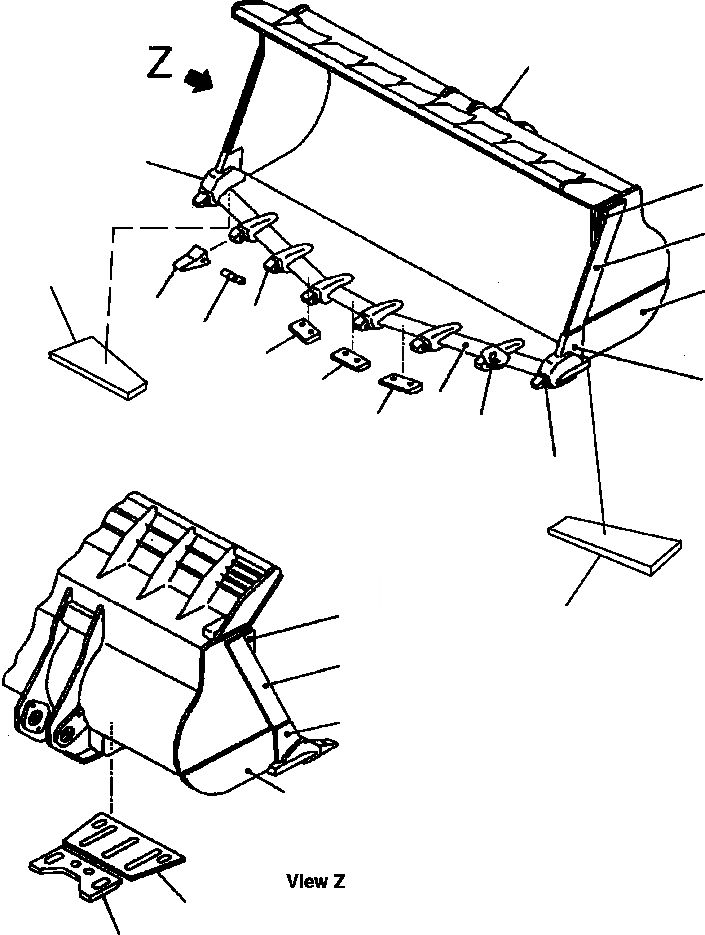 Z

View Z