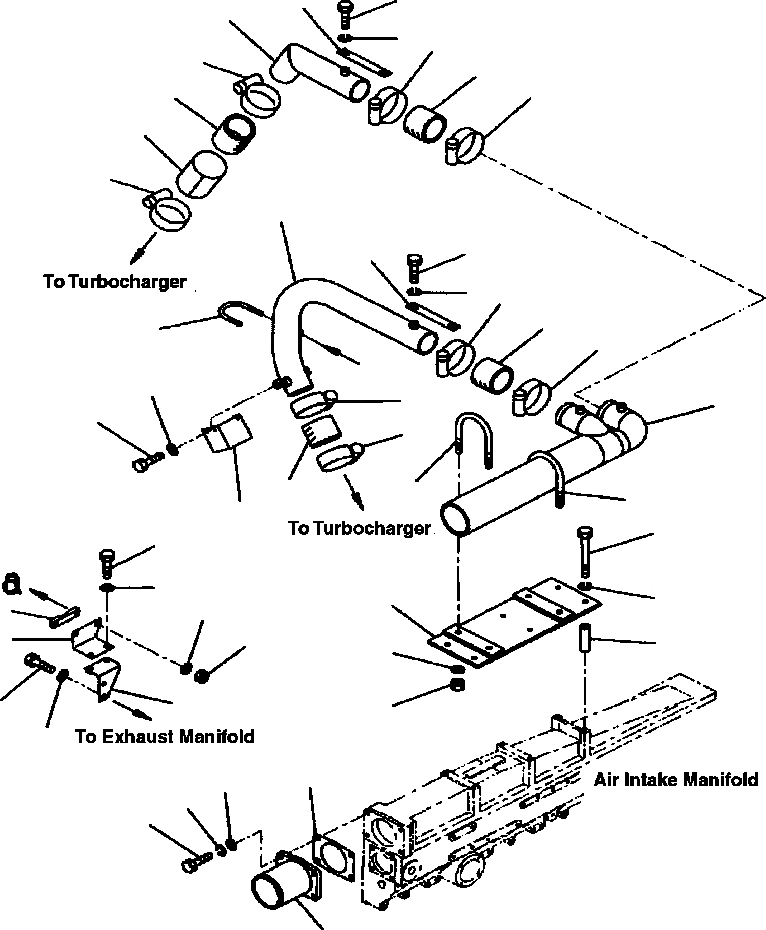 To Turbocharger

To Turbocharger

a

To Exhaust Manifold

Air Intake Manifold