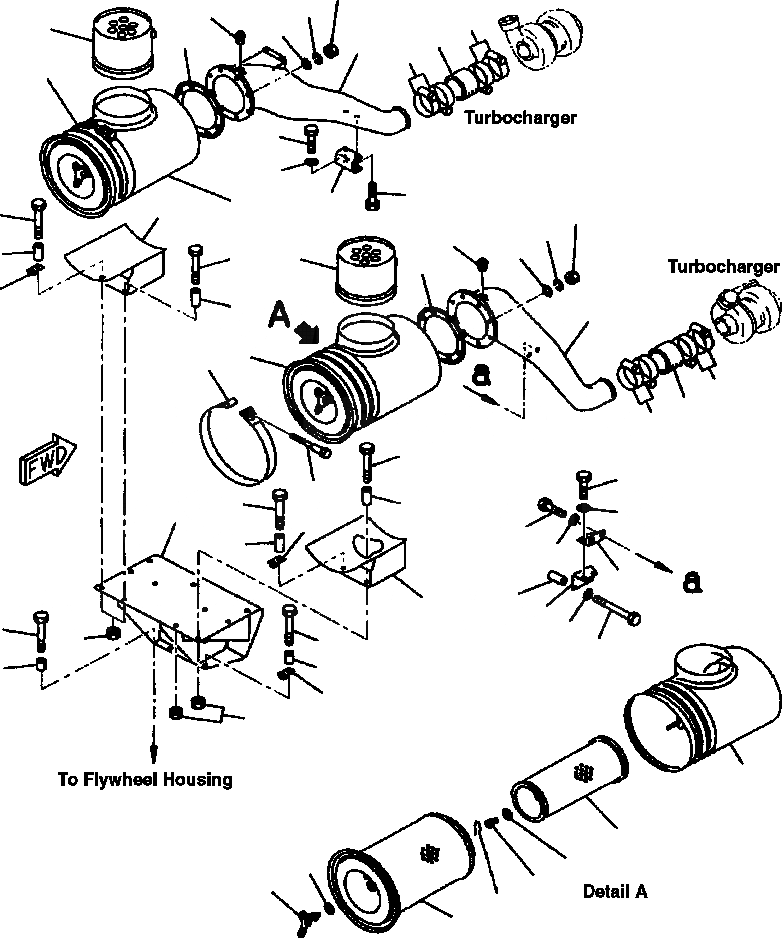 Turbocharger

Turbocharger

A

a

FWD

a

To Flywheel Housing

Detail A