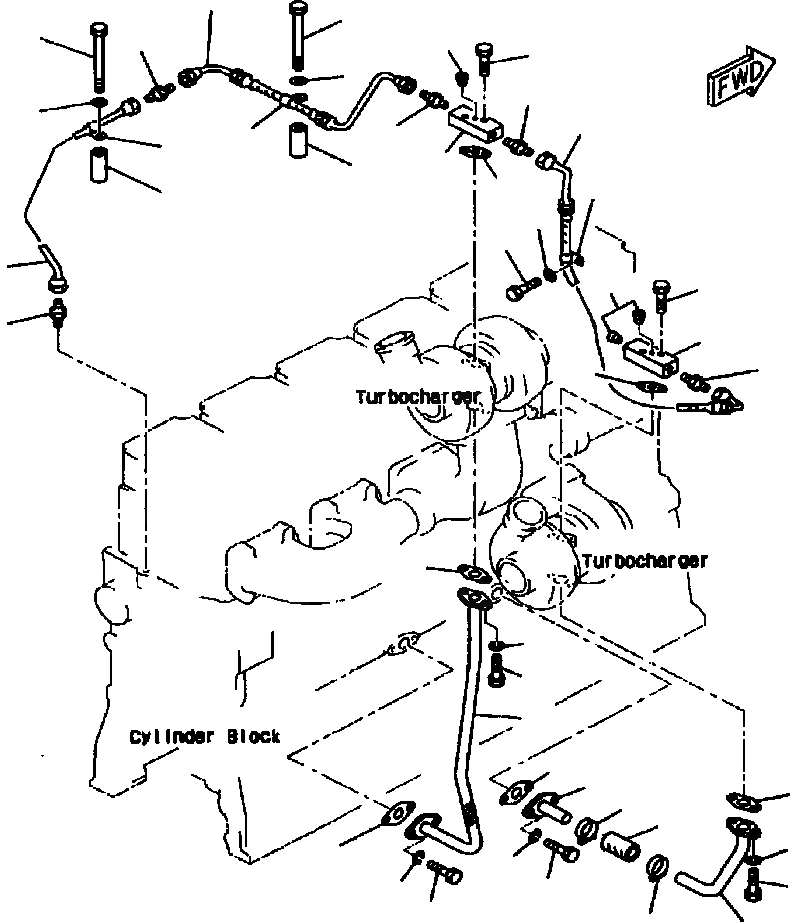 FWD

Turbocharger

Turbocharger

Cylinder Block