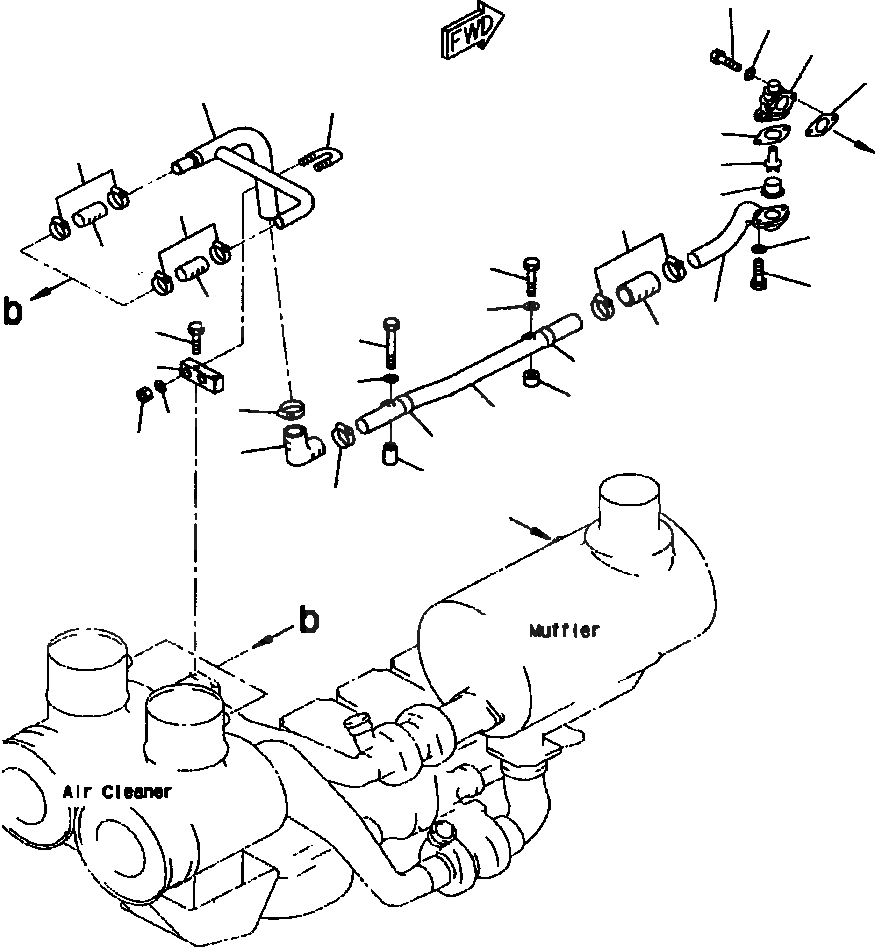 FWD

b

b

Muffler

Air Cleaner