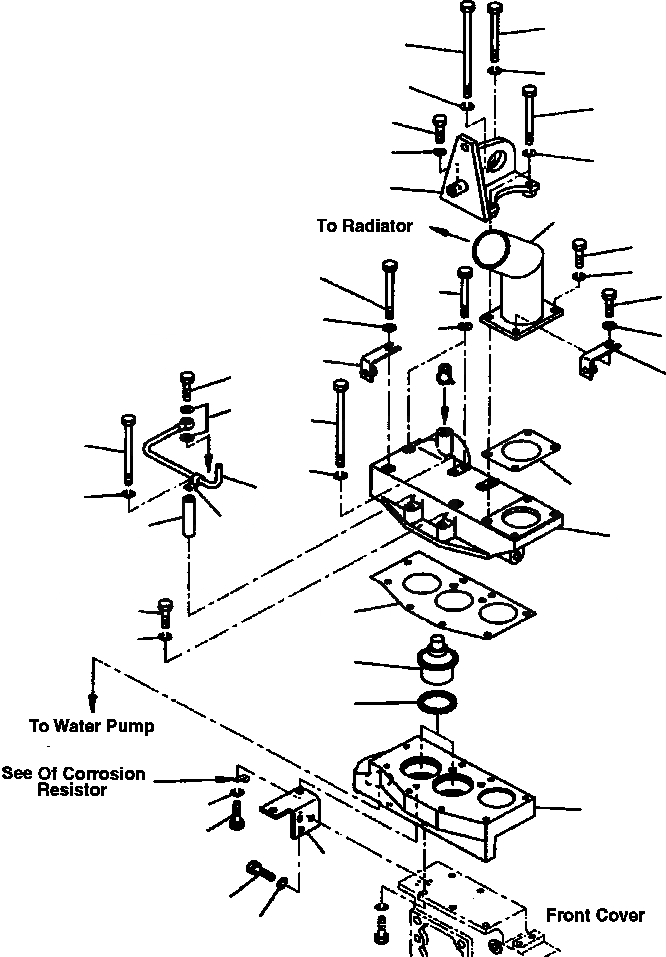 To Radiator

To Water Pump

See Of Corrosion Resistor

Front Cover